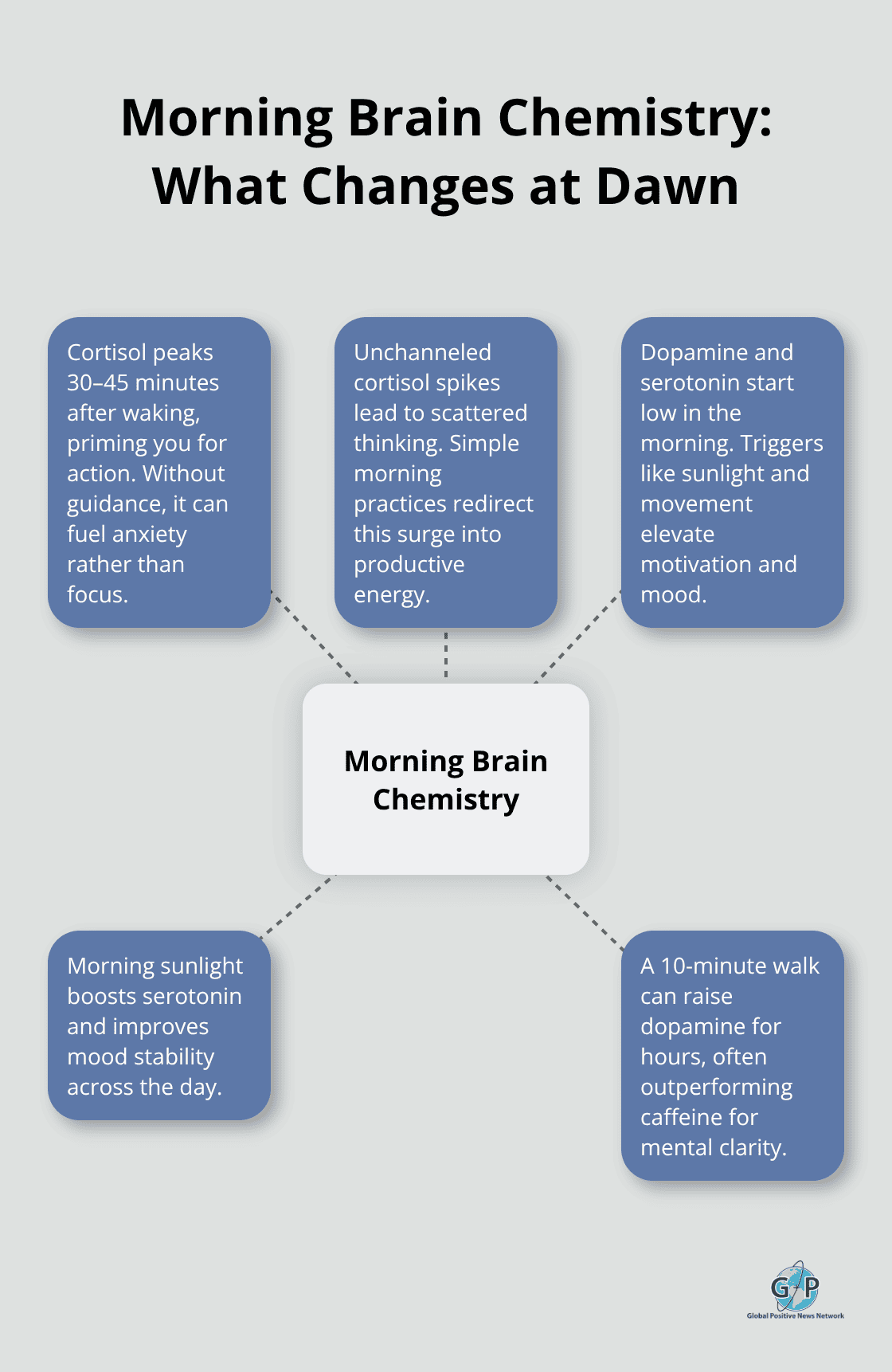 Morning Brain Chemistry: What Changes at Dawn

Cortisol peaks 30–45 minutes after waking, priming you for action. Without guidance, it can fuel anxiety rather than focus.

Unchanneled cortisol spikes lead to scattered thinking. Simple morning practices redirect this surge into productive energy.

Dopamine and serotonin start low in the morning. Triggers like sunlight and movement elevate motivation and mood.

Morning Brain Chemistry

Morning sunlight boosts serotonin and improves mood stability across the day.

A 10-minute walk can raise dopamine for hours, often outperforming caffeine for mental clarity.

GP
Global Positive News Network