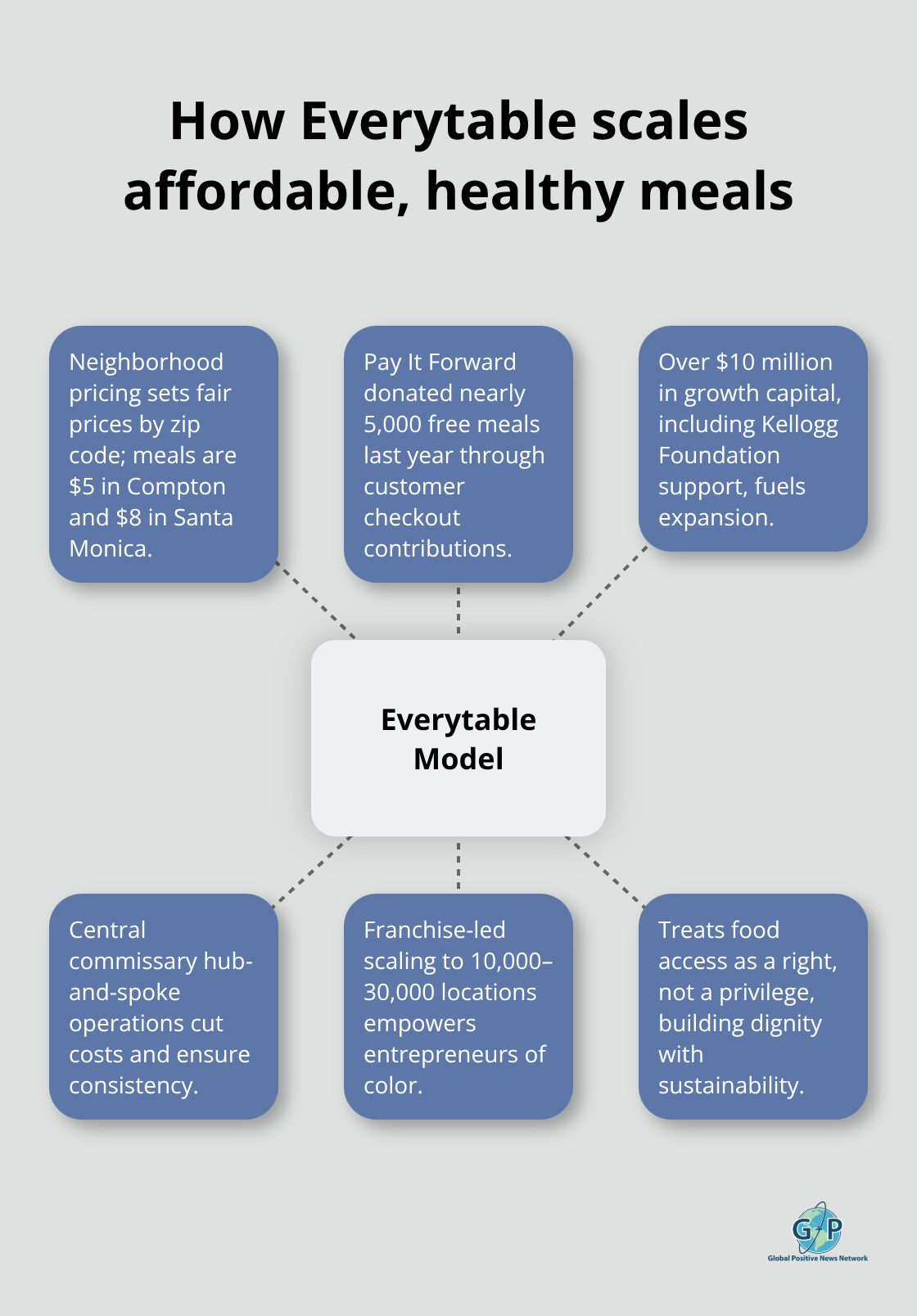 How Everytable scales affordable, healthy meals

Neighborhood pricing sets fair prices by zip code; meals are \$5 in Compton and \$8 in Santa Monica.

Pay It Forward donated nearly 5,000 free meals last year through customer checkout contributions.

Over \$10 million in growth capital, including Kellogg Foundation support, fuels expansion.

Everytable Model

Central commissary hub-and-spoke operations cut costs and ensure consistency.

Franchise-led scaling to 10,000–30,000 locations empowers entrepreneurs of color.

Treats food access as a right, not a privilege, building dignity with sustainability.

GP
Global Positive News Network