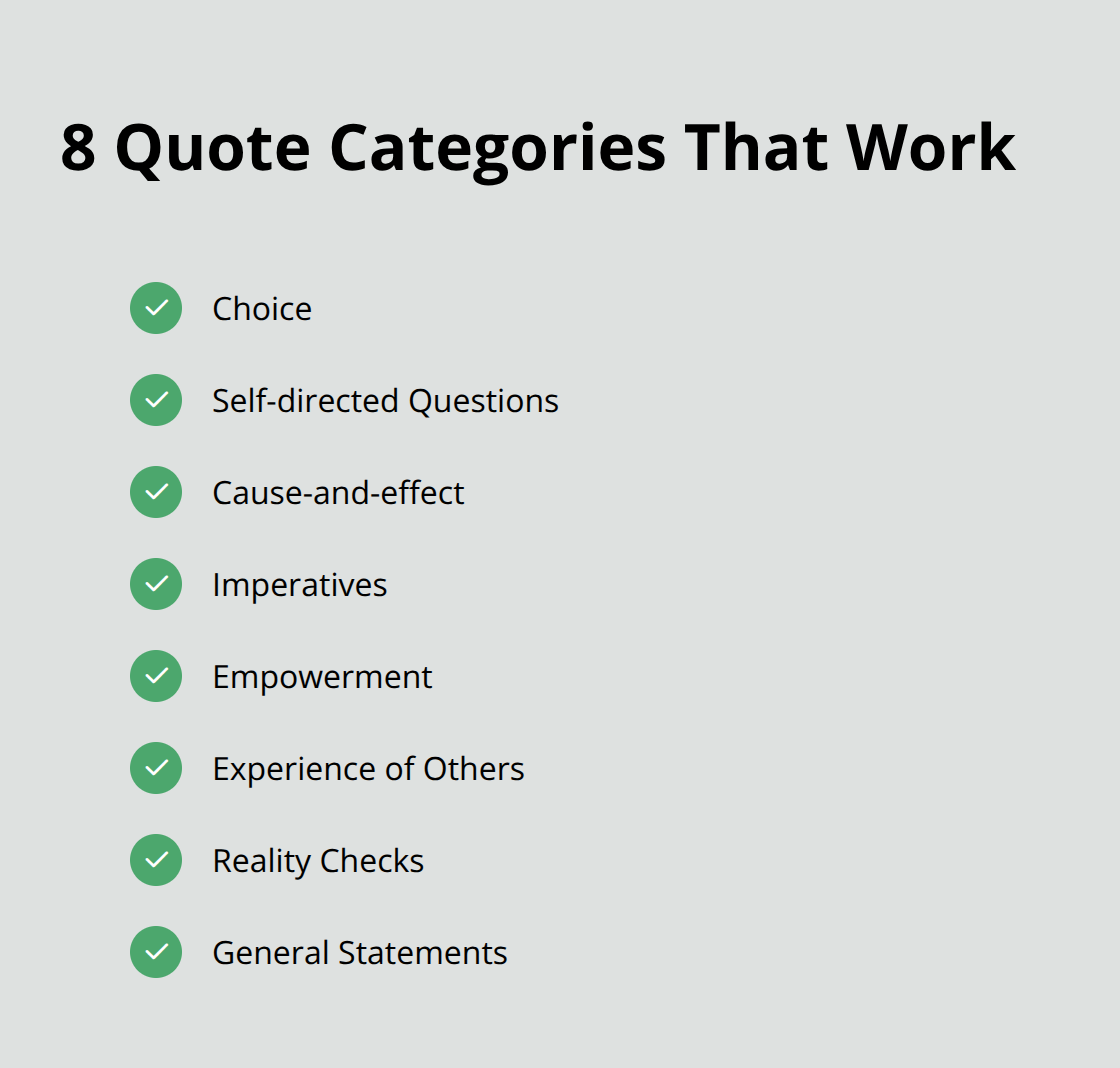 8 Quote Categories That Work

Choice

Self-directed Questions

Cause-and-effect

Imperatives

Empowerment

Experience of Others

Reality Checks

General Statements