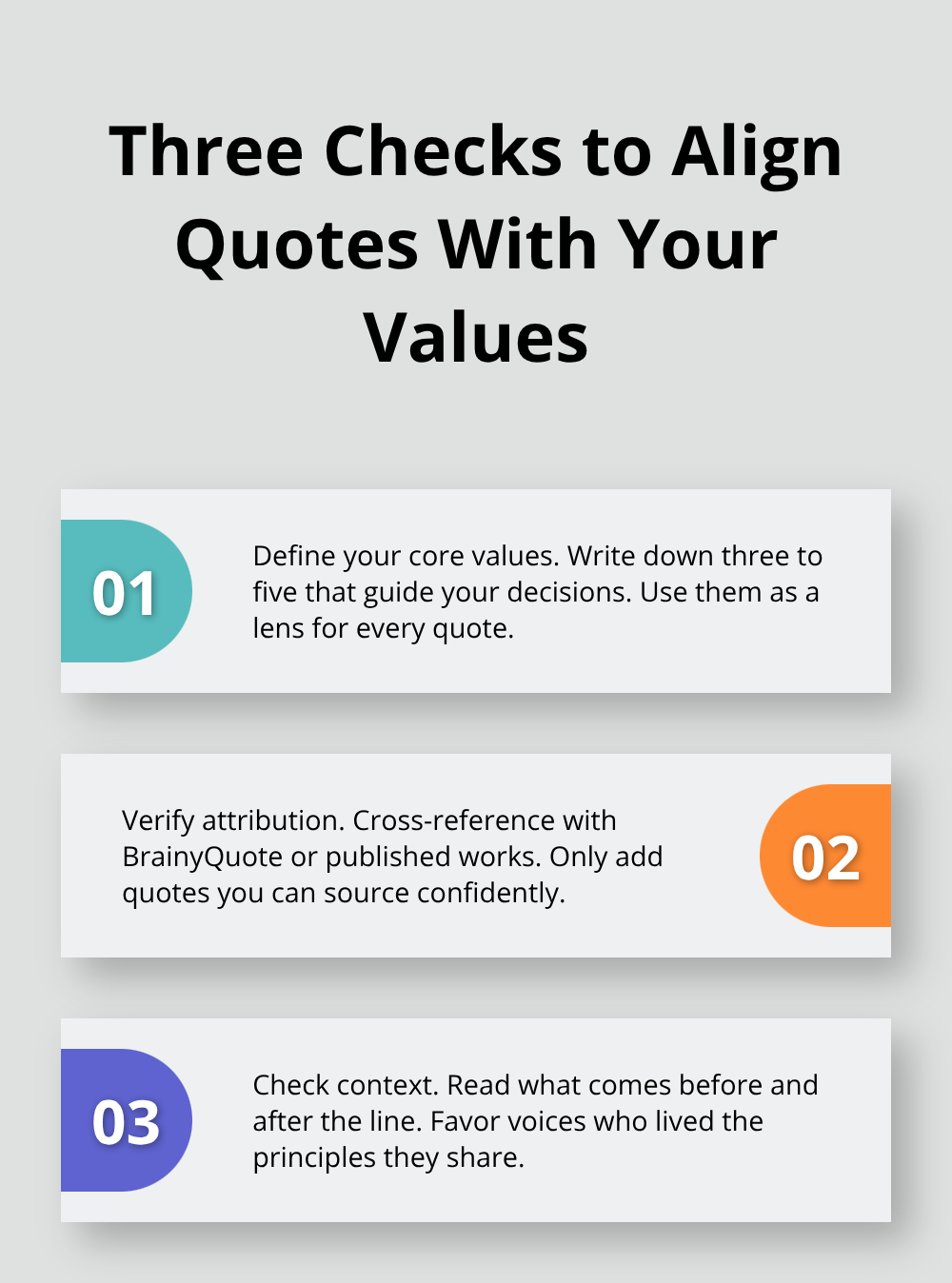 Three Checks to Align Quotes With Your Values

01

Define your core values. Write down three to five that guide your decisions. Use them as a lens for every quote.

Verify attribution. Cross-reference with BrainyQuote or published works. Only add quotes you can source confidently.

02

03

Check context. Read what comes before and after the line. Favor voices who lived the principles they share.