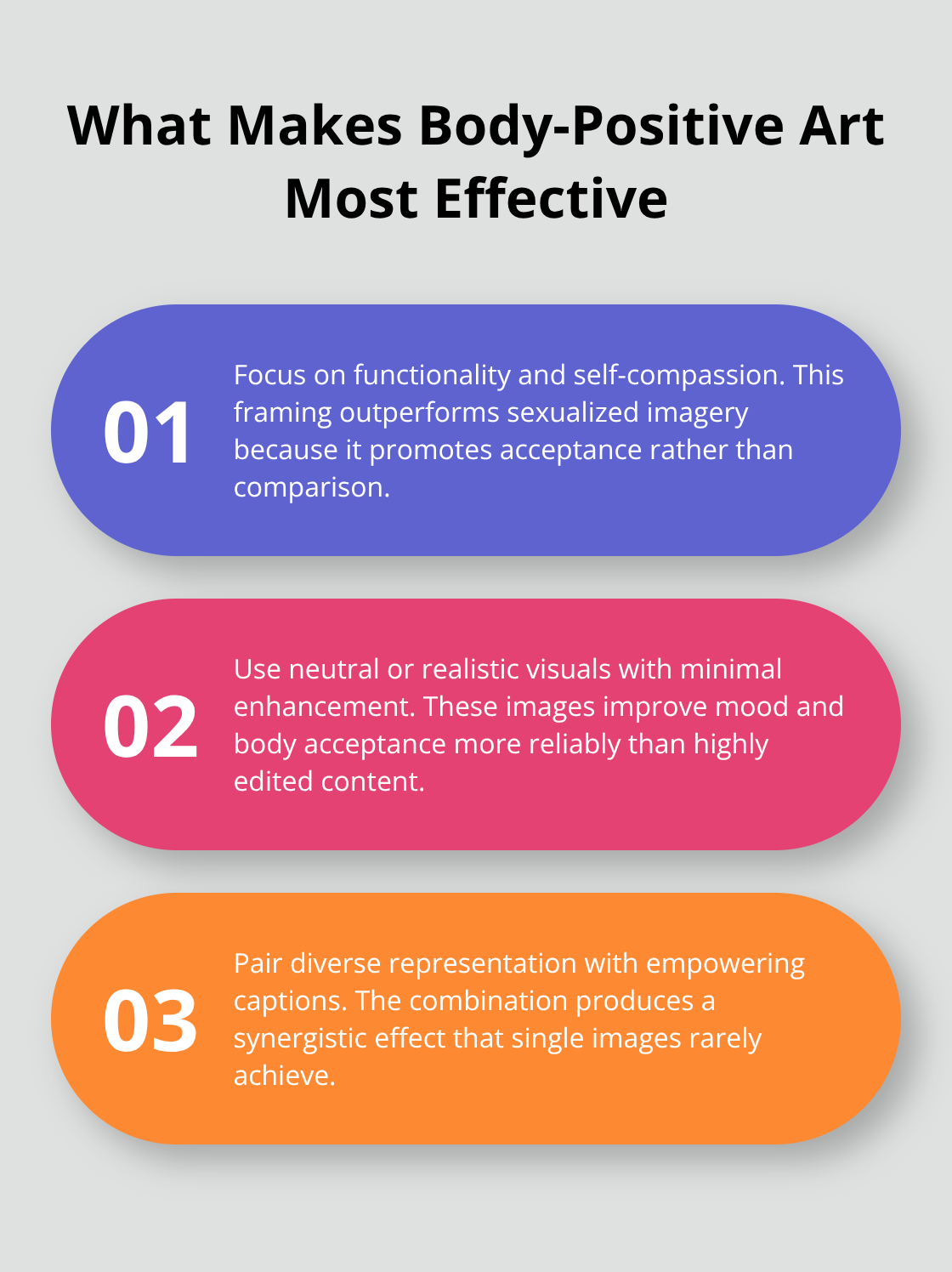 What Makes Body-Positive Art Most Effective

01

Focus on functionality and self-compassion. This framing outperforms sexualized imagery because it promotes acceptance rather than comparison.

02

Use neutral or realistic visuals with minimal enhancement. These images improve mood and body acceptance more reliably than highly edited content.

03

Pair diverse representation with empowering captions. The combination produces a synergistic effect that single images rarely achieve.