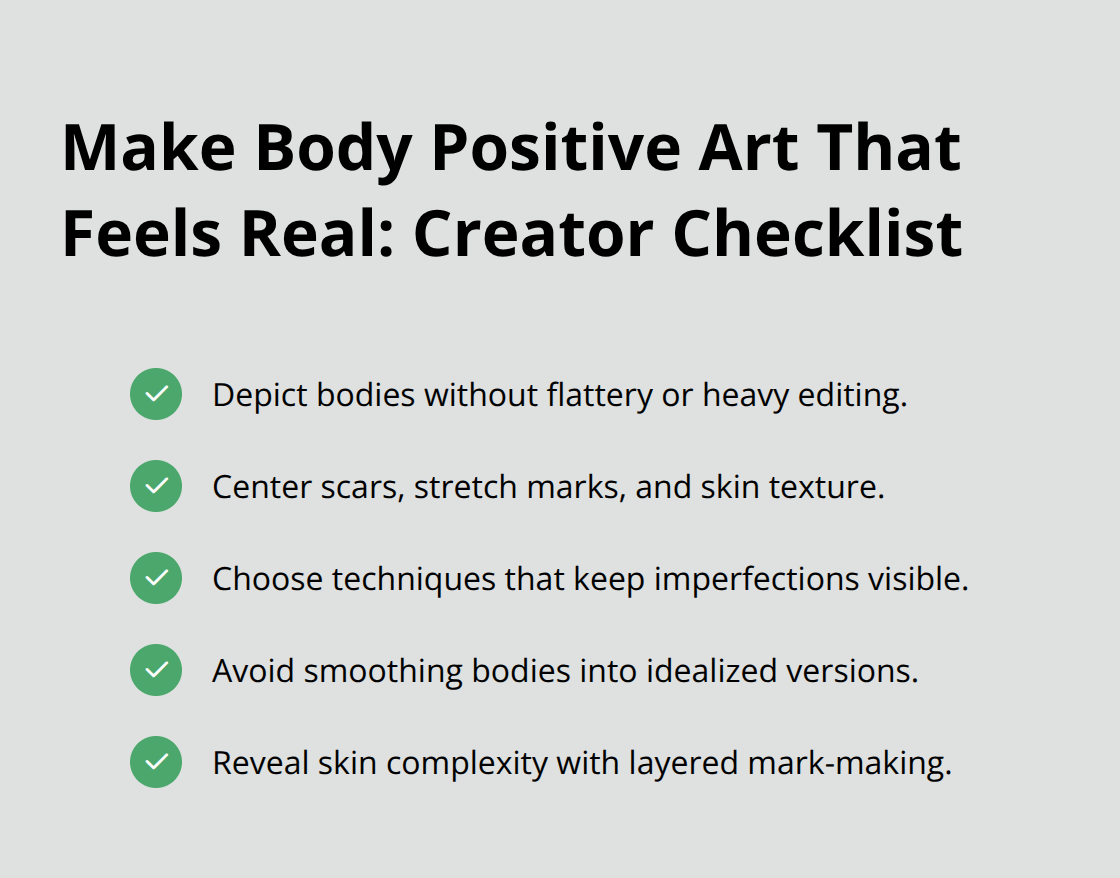 Make Body Positive Art That Feels Real: Creator Checklist

Depict bodies without flattery or heavy editing.

Center scars, stretch marks, and skin texture.

Choose techniques that keep imperfections visible.

Avoid smoothing bodies into idealized versions.

Reveal skin complexity with layered mark-making.