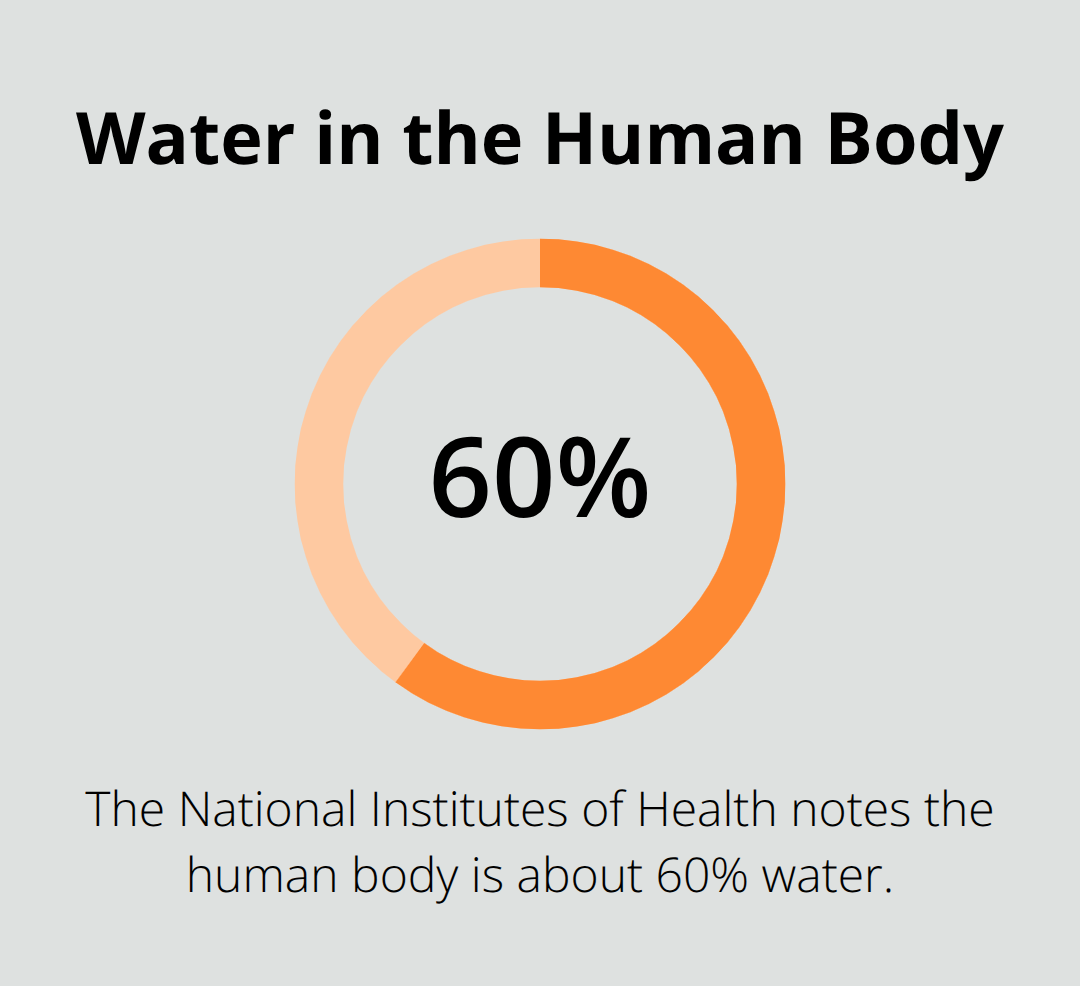 Water in the Human Body

60%

The National Institutes of Health notes the human body is about 60% water.