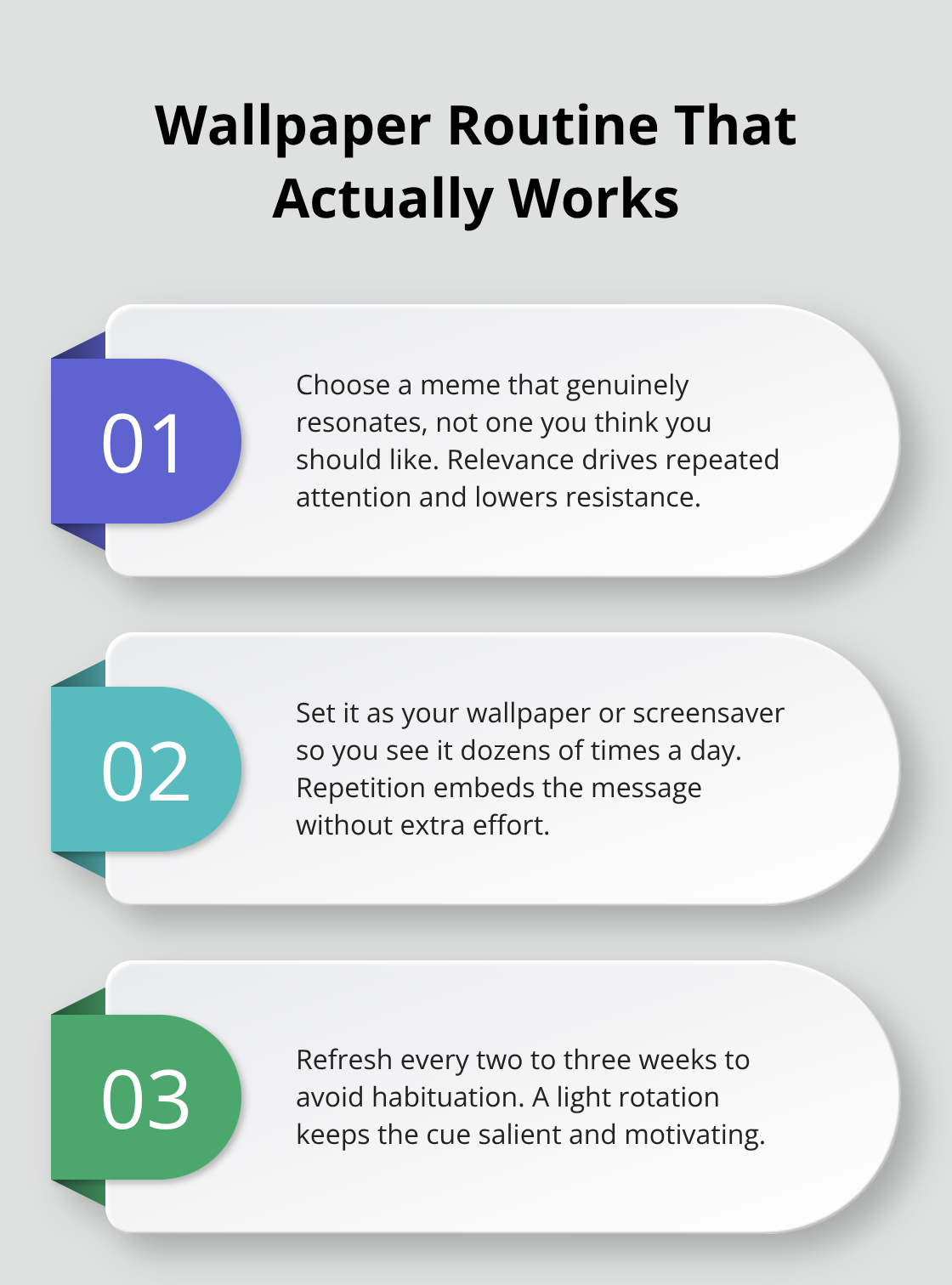 Wallpaper Routine That Actually Works

01

Choose a meme that genuinely resonates, not one you think you should like. Relevance drives repeated attention and lowers resistance.

02

Set it as your wallpaper or screensaver so you see it dozens of times a day. Repetition embeds the message without extra effort.

03

Refresh every two to three weeks to avoid habituation. A light rotation keeps the cue salient and motivating.