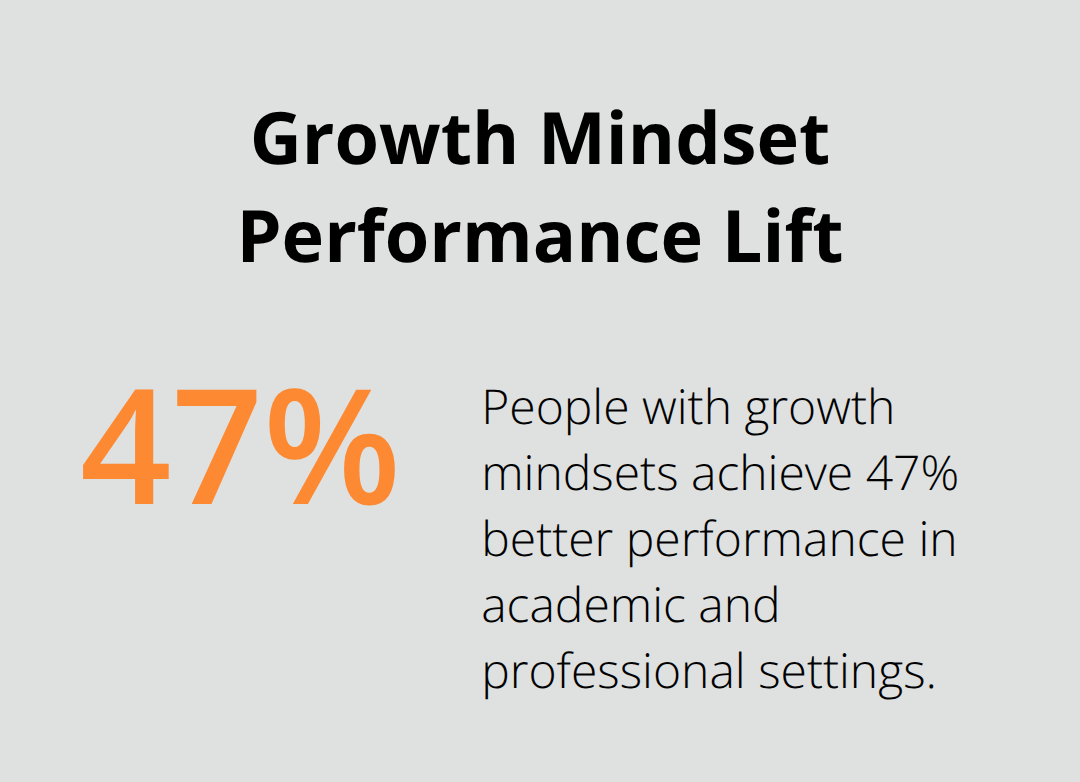 Growth Mindset Performance Lift

47%

People with growth mindsets achieve 47% better performance in academic and professional settings.