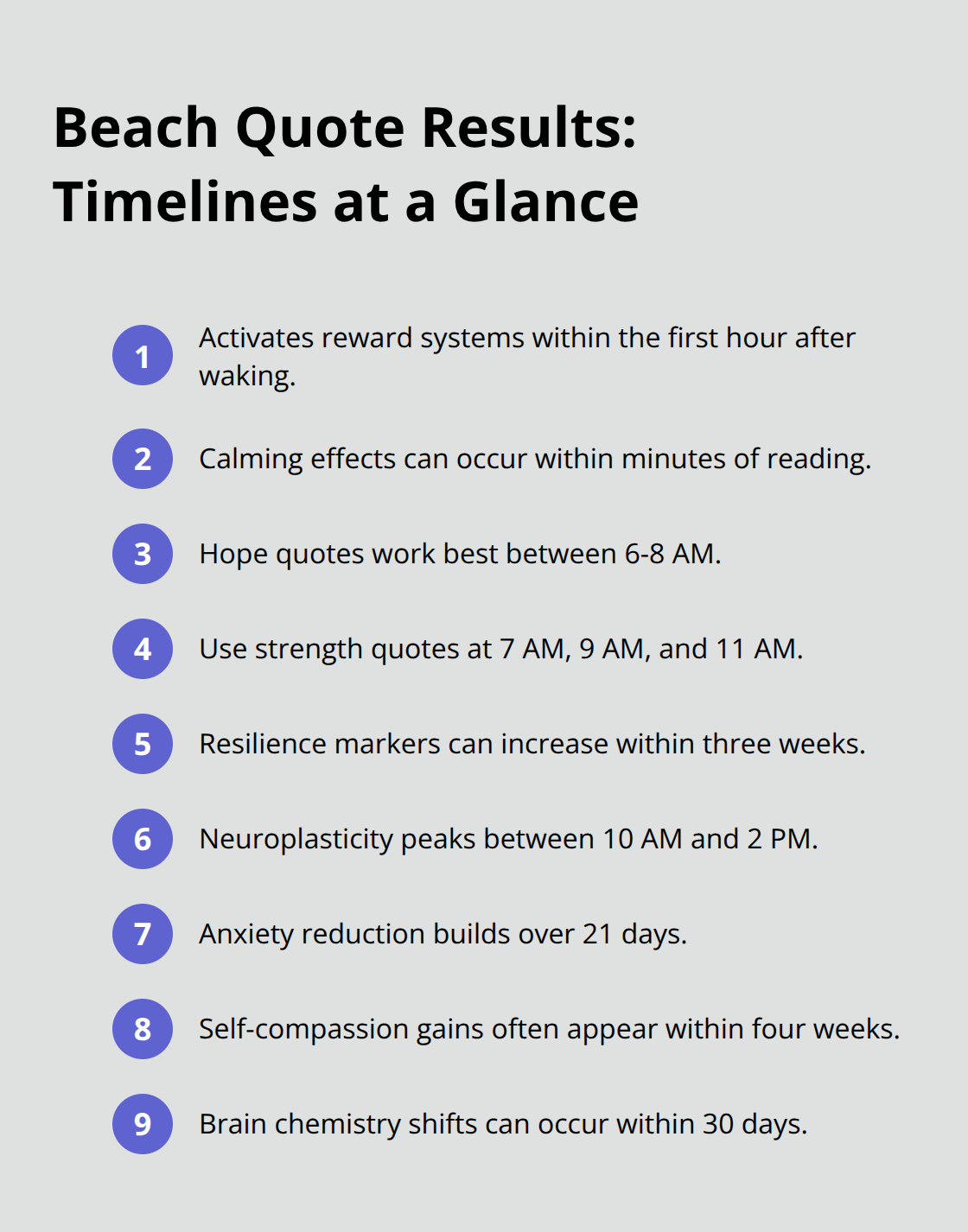 Beach Quote Results: Timelines at a Glance

1 Activates reward systems within the first hour after waking.

2 Calming effects can occur within minutes of reading.

3 Hope quotes work best between 6-8 AM.

4 Use strength quotes at 7 AM, 9 AM, and 11 AM.

5 Resilience markers can increase within three weeks.

6 Neuroplasticity peaks between 10 AM and 2 PM.

7 Anxiety reduction builds over 21 days.

8 Self-compassion gains often appear within four weeks.

9 Brain chemistry shifts can occur within 30 days.