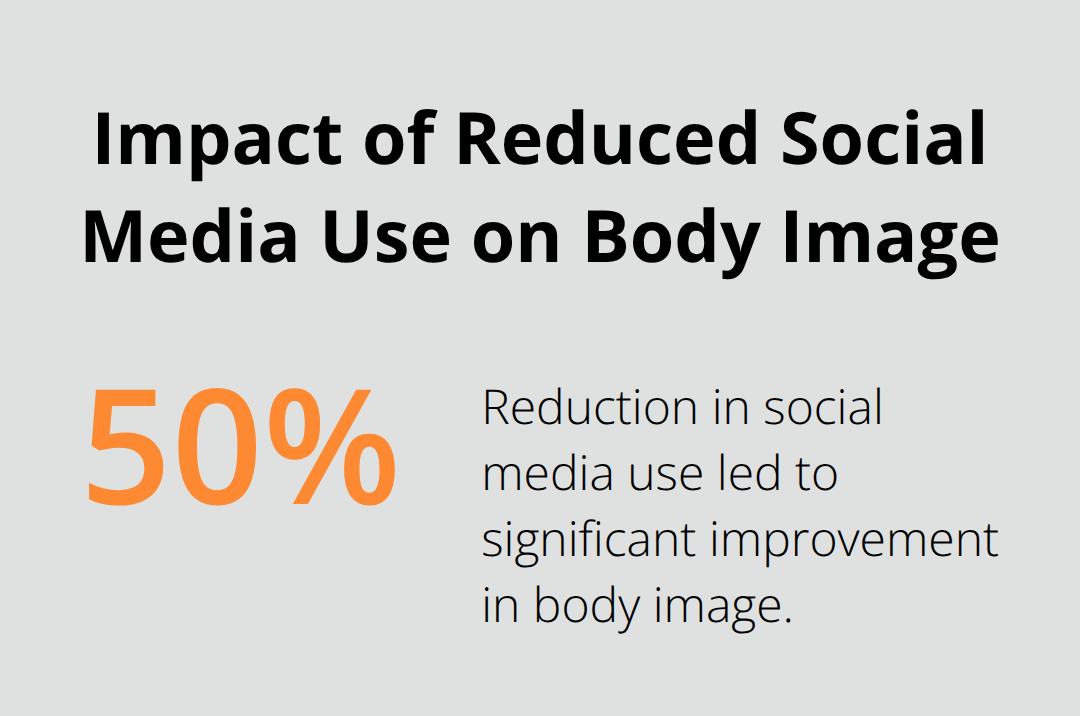 Impact of Reduced Social Media Use on Body Image

50%

Reduction in social media use led to significant improvement in body image.