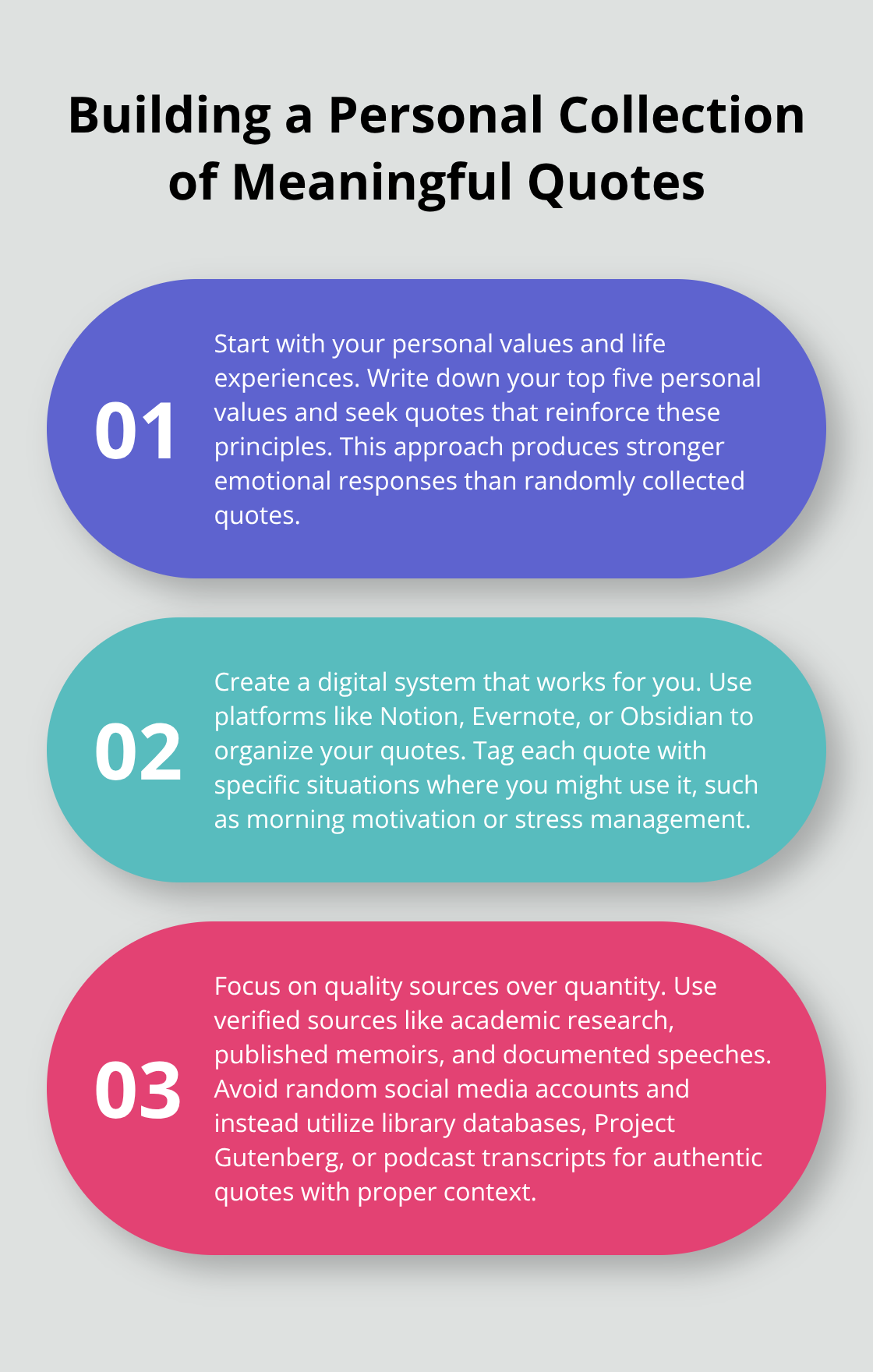 Building a Personal Collection of Meaningful Quotes

01

Start with your personal values and life experiences. Write down your top five personal values and seek quotes that reinforce these principles. This approach produces stronger emotional responses than randomly collected quotes.

02

Create a digital system that works for you. Use platforms like Notion, Evernote, or Obsidian to organize your quotes. Tag each quote with specific situations where you might use it, such as morning motivation or stress management.

03

Focus on quality sources over quantity. Use verified sources like academic research, published memoirs, and documented speeches. Avoid random social media accounts and instead utilize library databases, Project Gutenberg, or podcast transcripts for authentic quotes with proper context.