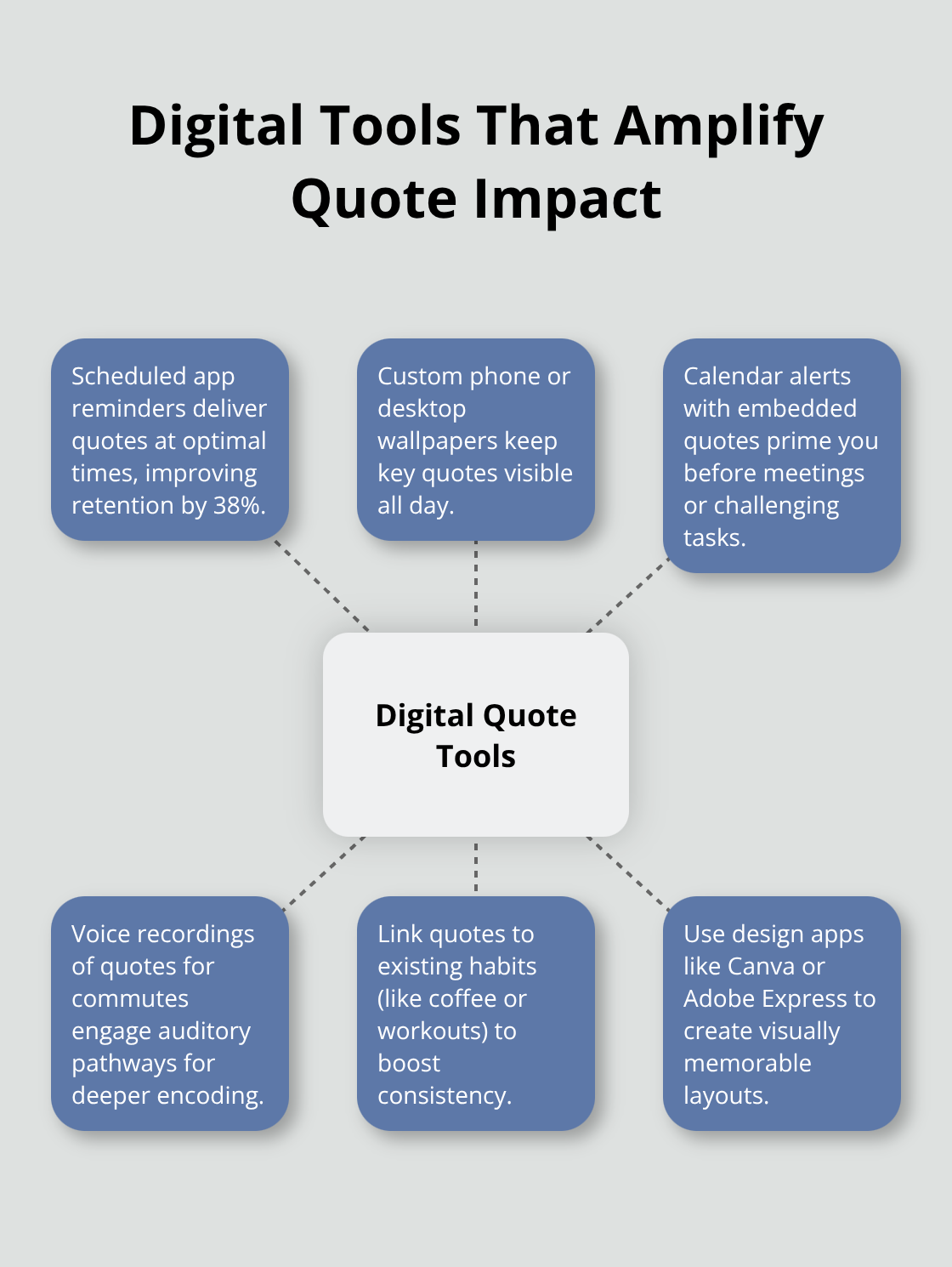 Digital Tools That Amplify Quote Impact

Scheduled app reminders deliver quotes at optimal times, improving retention by 38%.

Custom phone or desktop wallpapers keep key quotes visible all day.

Calendar alerts with embedded quotes prime you before meetings or challenging tasks.

Digital Quote Tools

Voice recordings of quotes for commutes engage auditory pathways for deeper encoding.

Link quotes to existing habits (like coffee or workouts) to boost consistency.

Use design apps like Canva or Adobe Express to create visually memorable layouts.