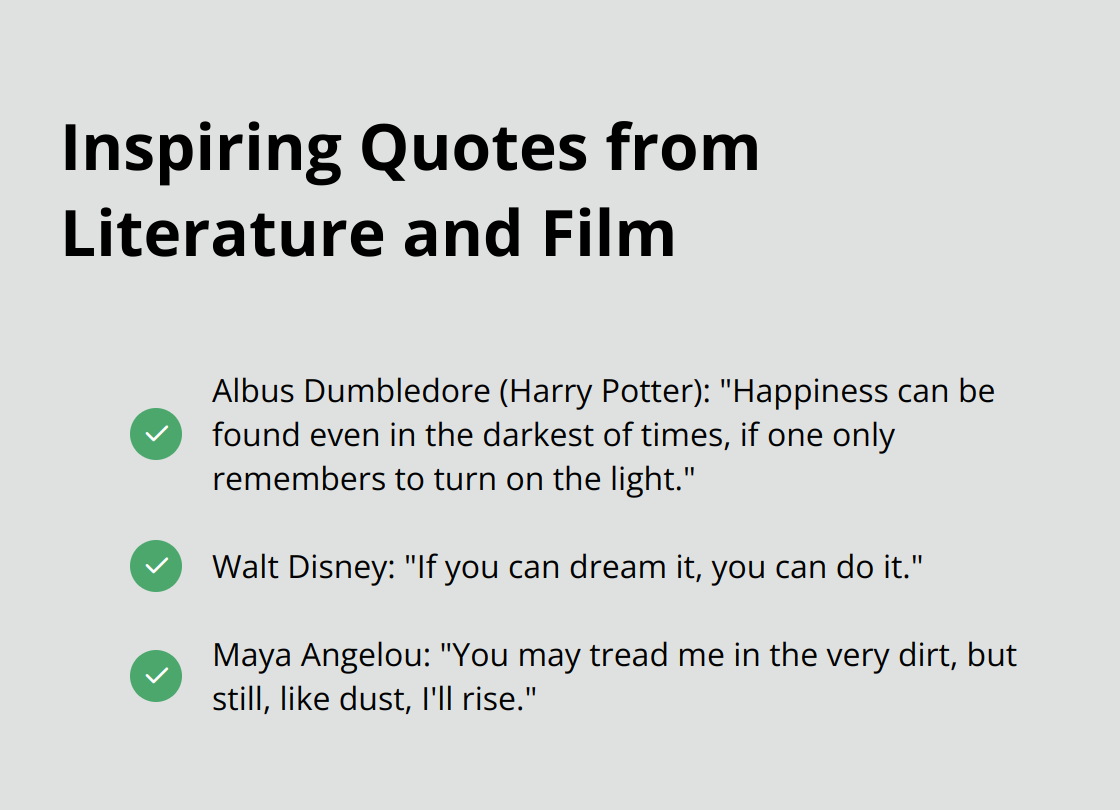 Inspiring Quotes from Literature and Film

Albus Dumbledore (Harry Potter): "Happiness can be found even in the darkest of times, if one only remembers to turn on the light."

Walt Disney: "If you can dream it, you can do it."

Maya Angelou: "You may tread me in the very dirt, but still, like dust, I'll rise."