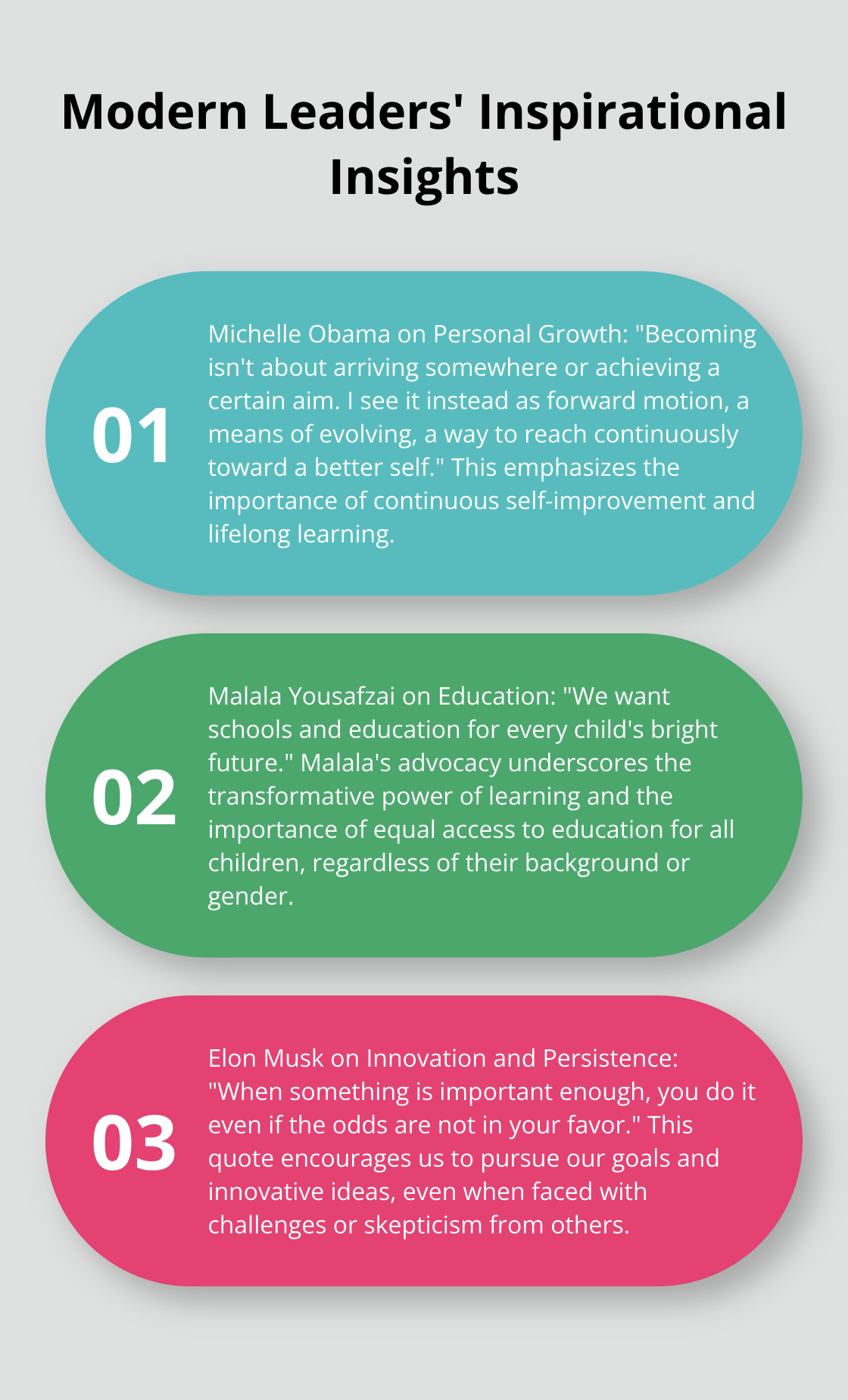 Modern Leaders' Inspirational Insights

01

Michelle Obama on Personal Growth: "Becoming isn't about arriving somewhere or achieving a certain aim. I see it instead as forward motion, a means of evolving, a way to reach continuously toward a better self." This emphasizes the importance of continuous self-improvement and lifelong learning.

02

Malala Yousafzai on Education: "We want schools and education for every child's bright future." Malala's advocacy underscores the transformative power of learning and the importance of equal access to education for all children, regardless of their background or gender.

03

Elon Musk on Innovation and Persistence: "When something is important enough, you do it even if the odds are not in your favor." This quote encourages us to pursue our goals and innovative ideas, even when faced with challenges or skepticism from others.