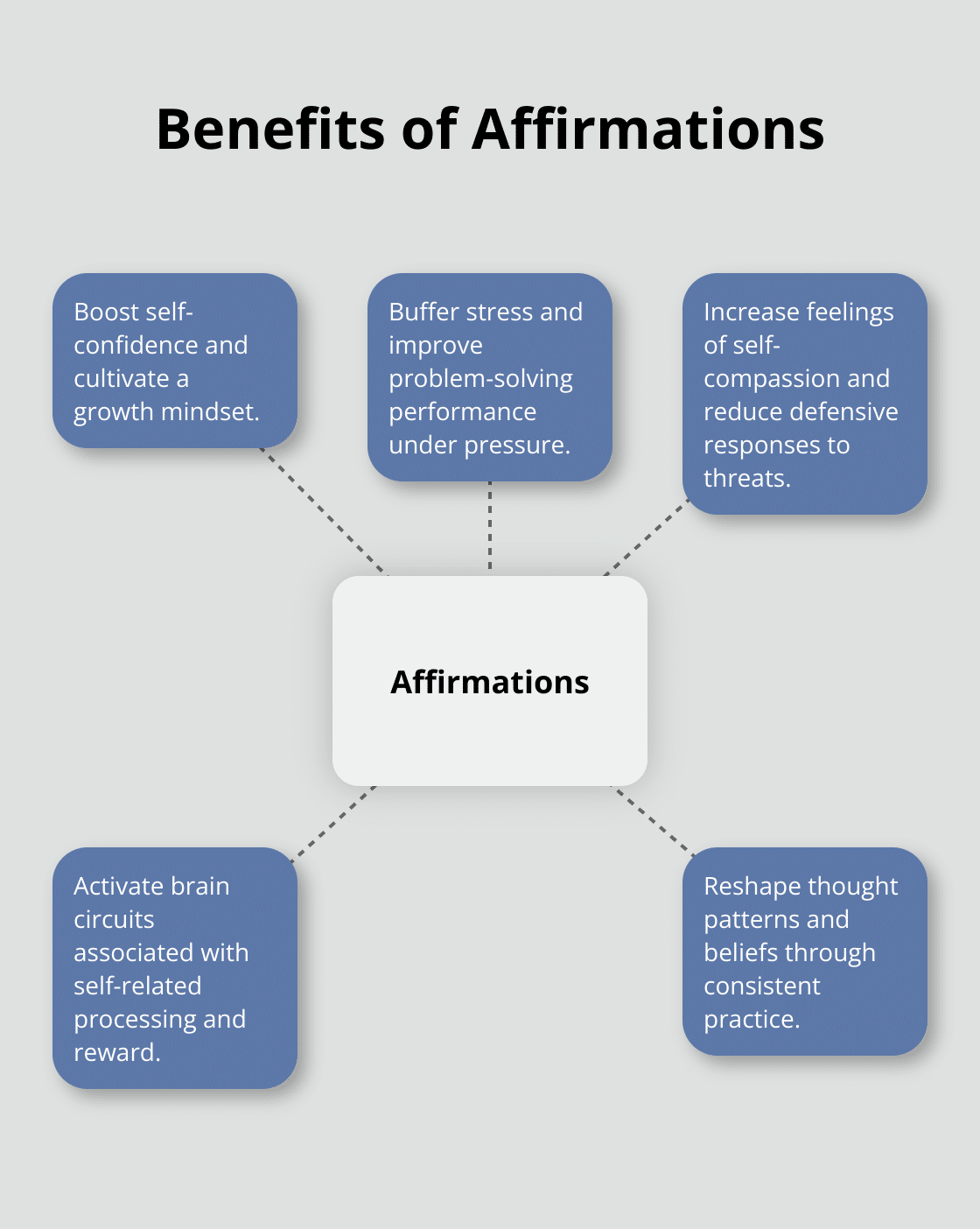 Benefits of Affirmations

Boost self-confidence and cultivate a growth mindset.

Buffer stress and improve problem-solving performance under pressure.

Increase feelings of self-compassion and reduce defensive responses to threats.

Affirmations

Activate brain circuits associated with self-related processing and reward.

Reshape thought patterns and beliefs through consistent practice.