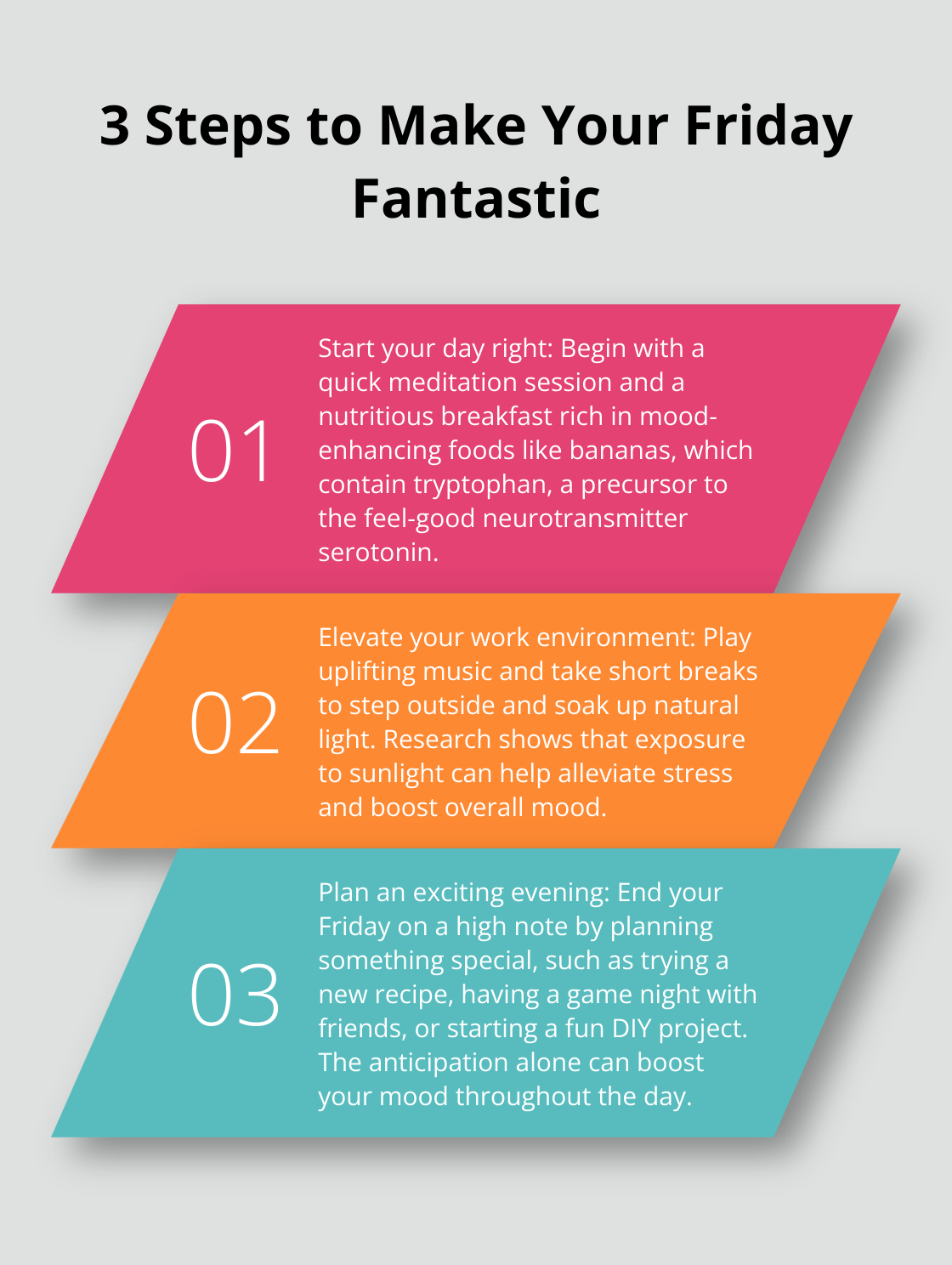 3 Steps to Make Your Friday Fantastic

01

Start your day right: Begin with a quick meditation session and a nutritious breakfast rich in mood-enhancing foods like bananas, which contain tryptophan, a precursor to the feel-good neurotransmitter serotonin.

02

Elevate your work environment: Play uplifting music and take short breaks to step outside and soak up natural light. Research shows that exposure to sunlight can help alleviate stress and boost overall mood.

03

Plan an exciting evening: End your Friday on a high note by planning something special, such as trying a new recipe, having a game night with friends, or starting a fun DIY project. The anticipation alone can boost your mood throughout the day.