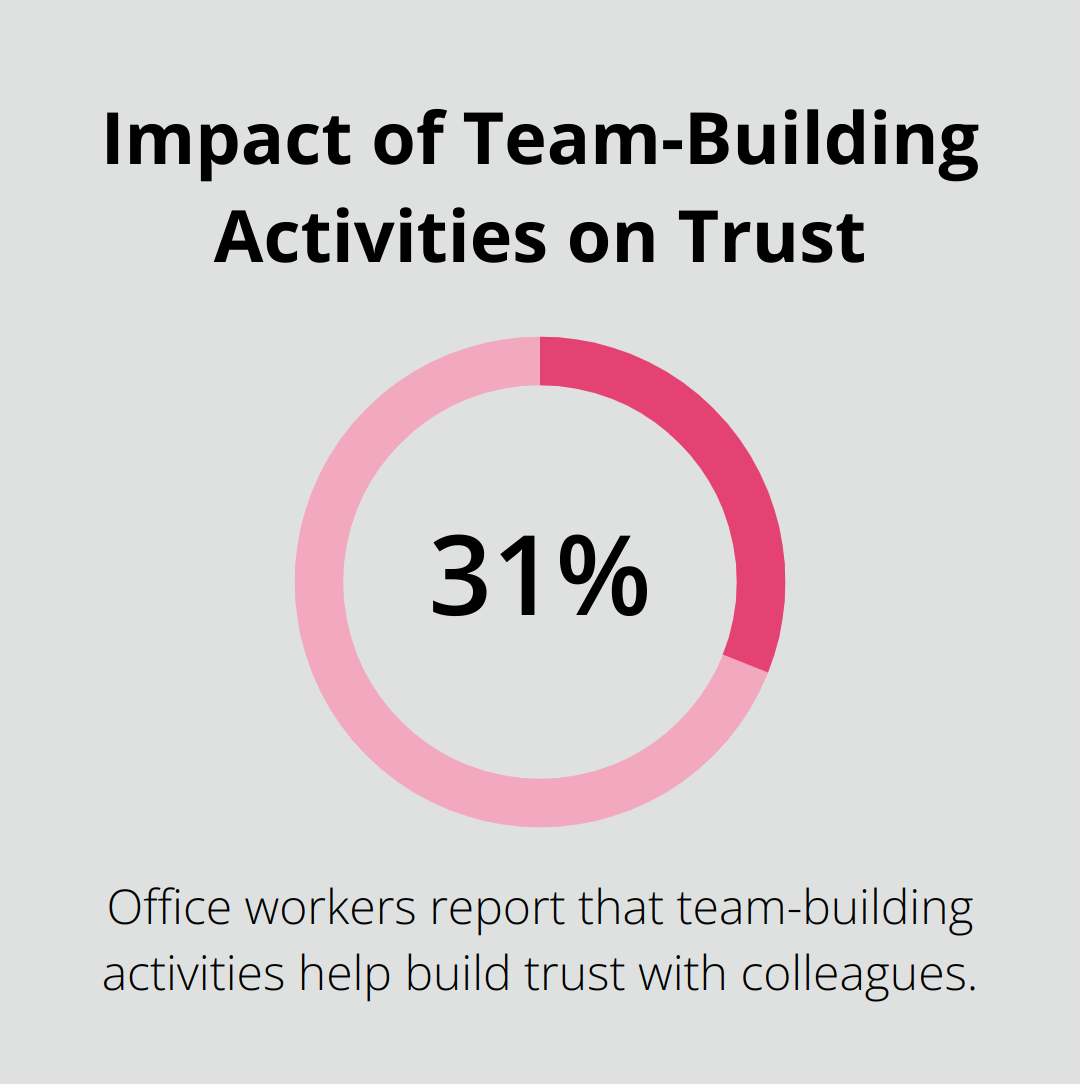 Impact of Team-Building Activities on Trust

31%

Office workers report that team-building activities help build trust with colleagues.