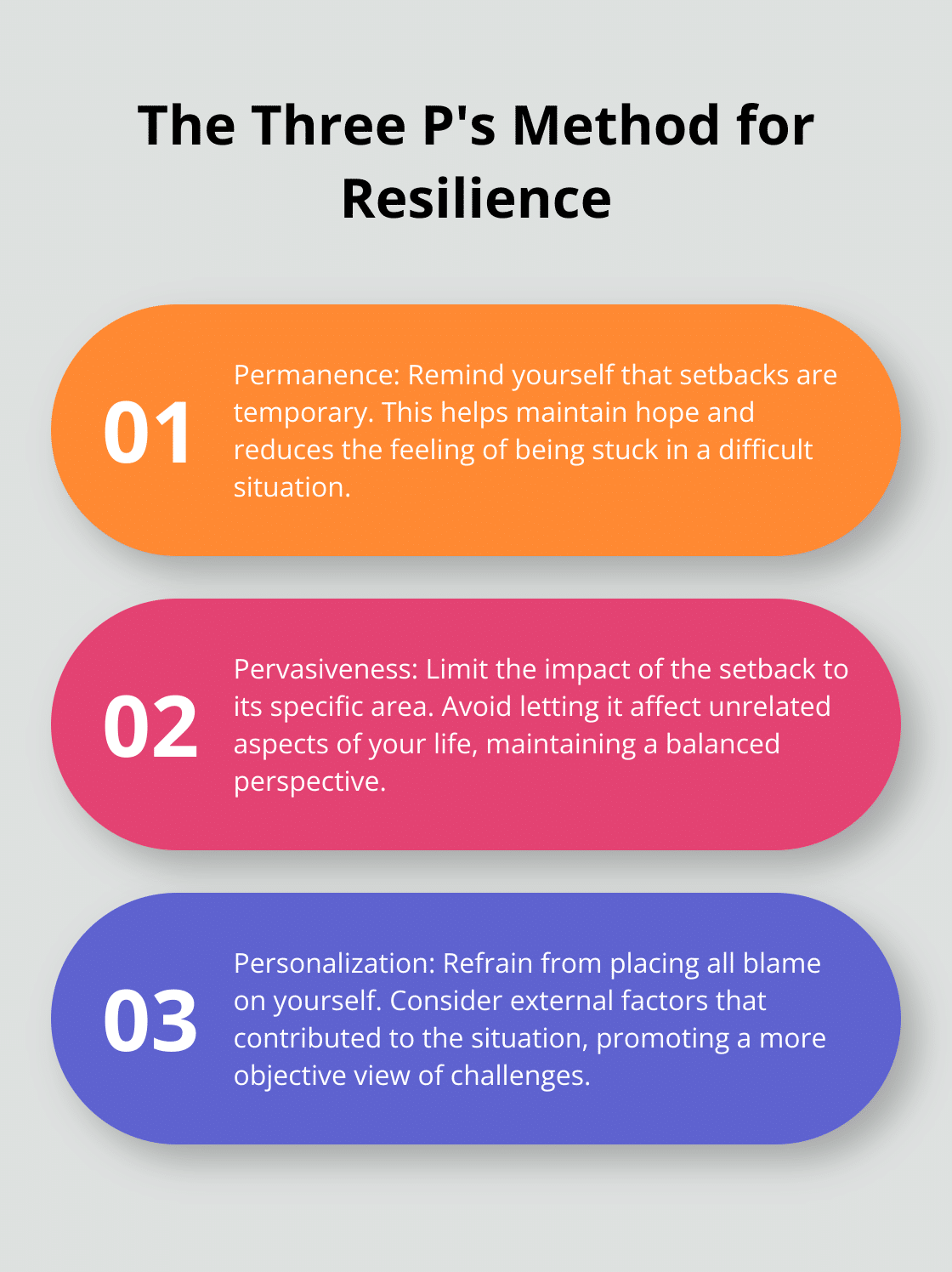 The Three P's Method for Resilience

01

Permanence: Remind yourself that setbacks are temporary. This helps maintain hope and reduces the feeling of being stuck in a difficult situation.

02

Pervasiveness: Limit the impact of the setback to its specific area. Avoid letting it affect unrelated aspects of your life, maintaining a balanced perspective.

03

Personalization: Refrain from placing all blame on yourself. Consider external factors that contributed to the situation, promoting a more objective view of challenges.