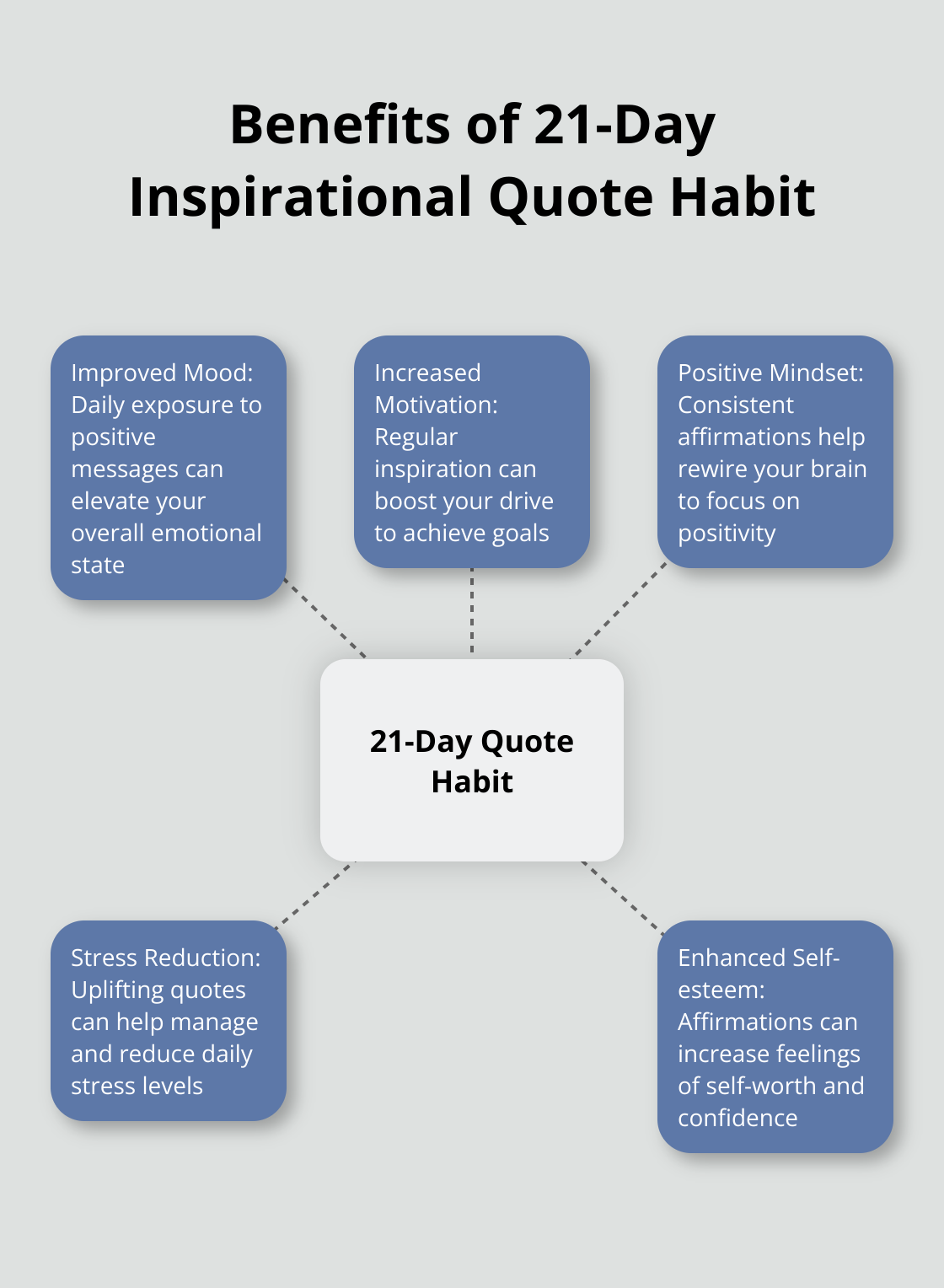 Benefits of 21-Day Inspirational Quote Habit

Improved Mood: Daily exposure to positive messages can elevate your overall emotional state

Increased Motivation: Regular inspiration can boost your drive to achieve goals

Positive Mindset: Consistent affirmations help rewire your brain to focus on positivity

21-Day Quote Habit

Stress Reduction: Uplifting quotes can help manage and reduce daily stress levels

Enhanced Self-esteem: Affirmations can increase feelings of self-worth and confidence