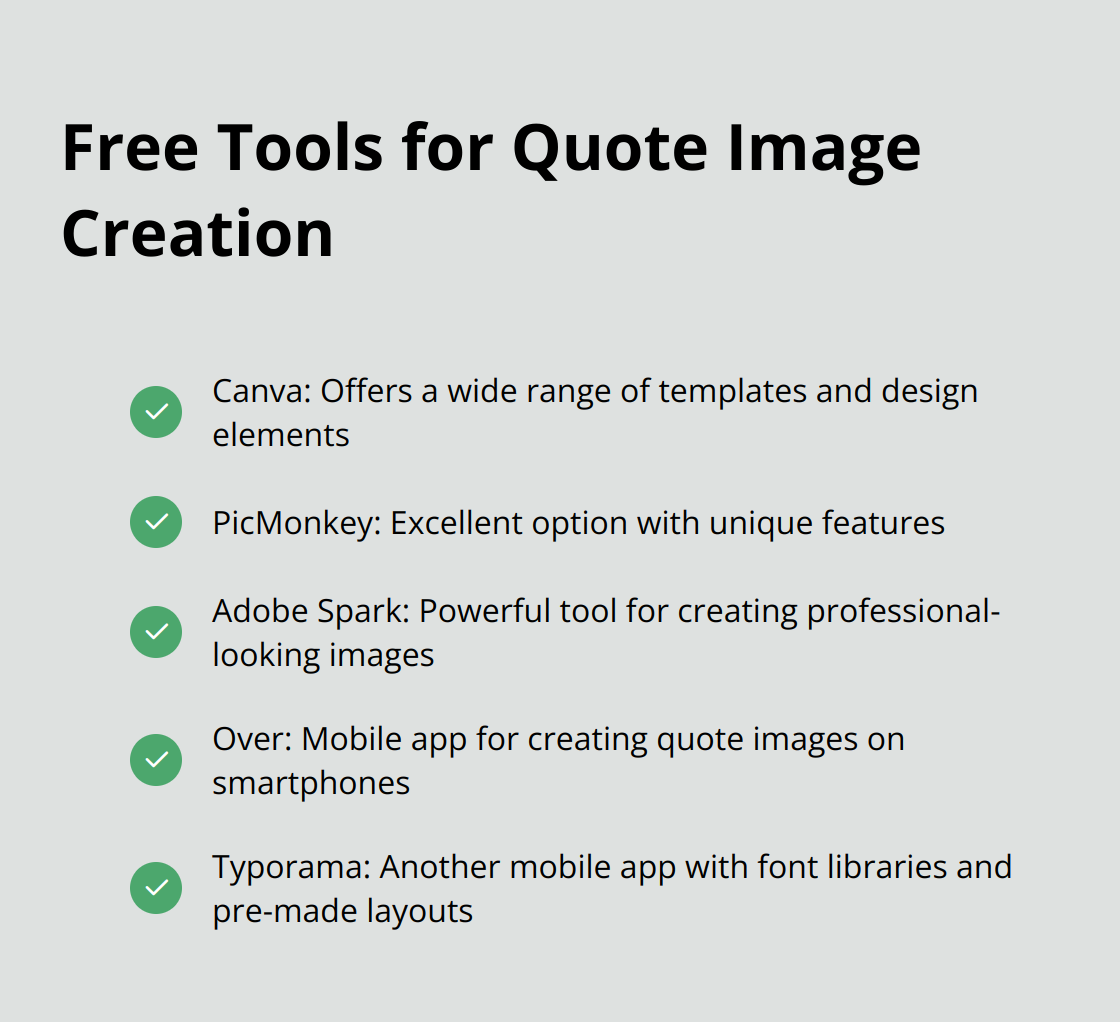 Free Tools for Quote Image Creation

Canva: Offers a wide range of templates and design elements

PicMonkey: Excellent option with unique features

Adobe Spark: Powerful tool for creating professional-looking images

Over: Mobile app for creating quote images on smartphones

Typorama: Another mobile app with font libraries and pre-made layouts