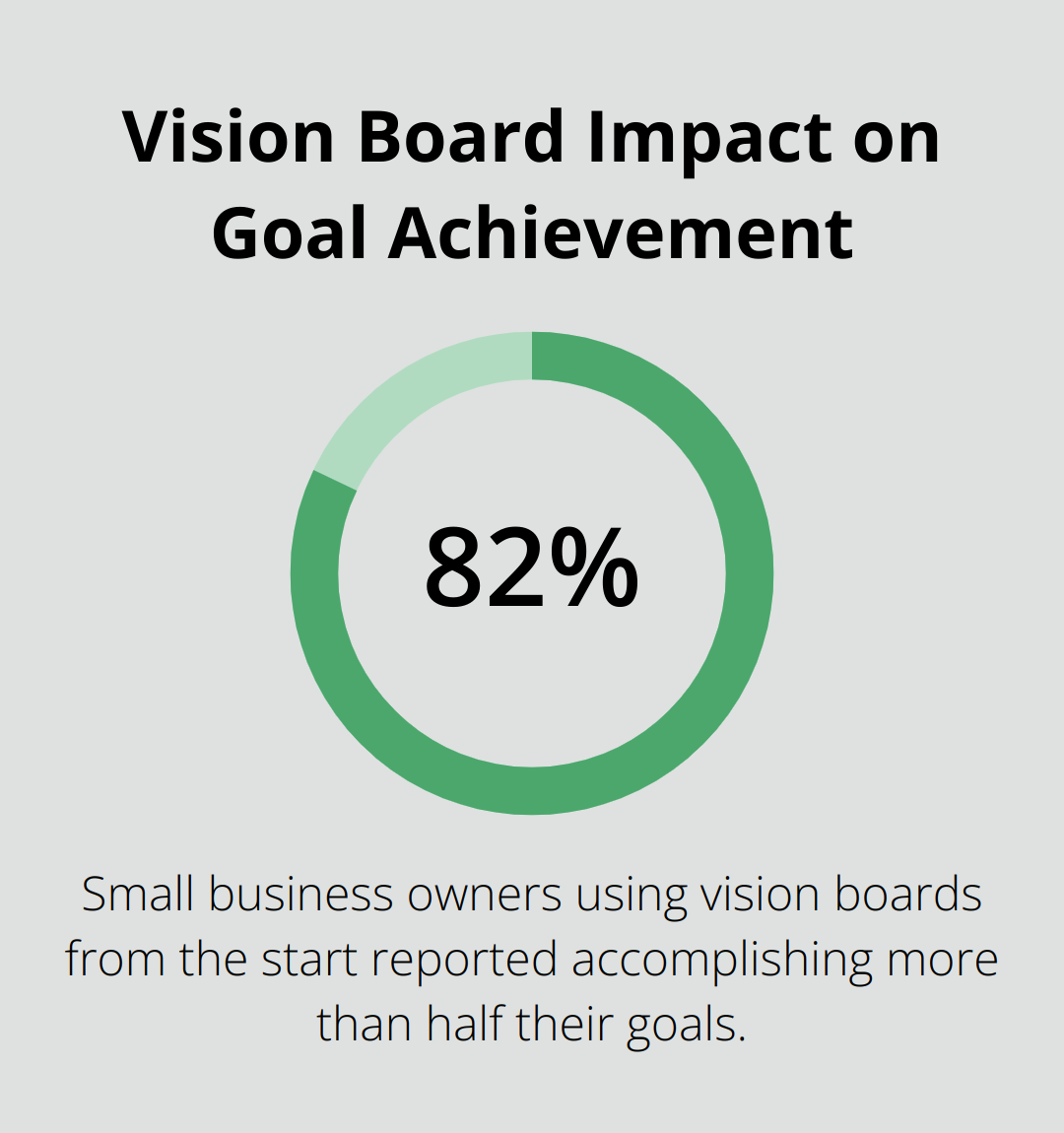 Vision Board Impact on Goal Achievement

82%

Small business owners using vision boards from the start reported accomplishing more than half their goals.