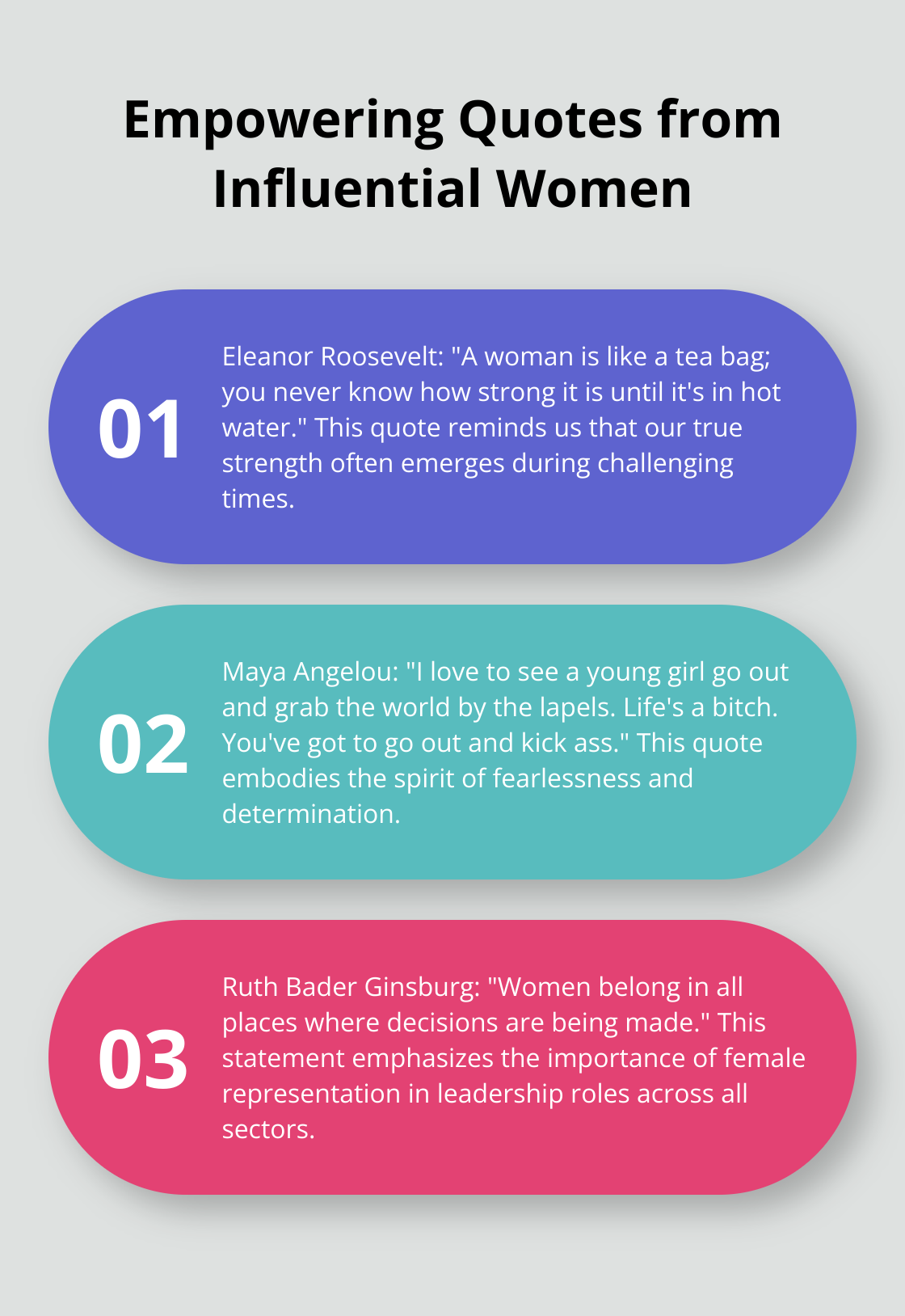 Empowering Quotes from Influential Women

01

Eleanor Roosevelt: "A woman is like a tea bag; you never know how strong it is until it's in hot water." This quote reminds us that our true strength often emerges during challenging times.

02

Maya Angelou: "I love to see a young girl go out and grab the world by the lapels. Life's a bitch. You've got to go out and kick ass." This quote embodies the spirit of fearlessness and determination.

03

Ruth Bader Ginsburg: "Women belong in all places where decisions are being made." This statement emphasizes the importance of female representation in leadership roles across all sectors.