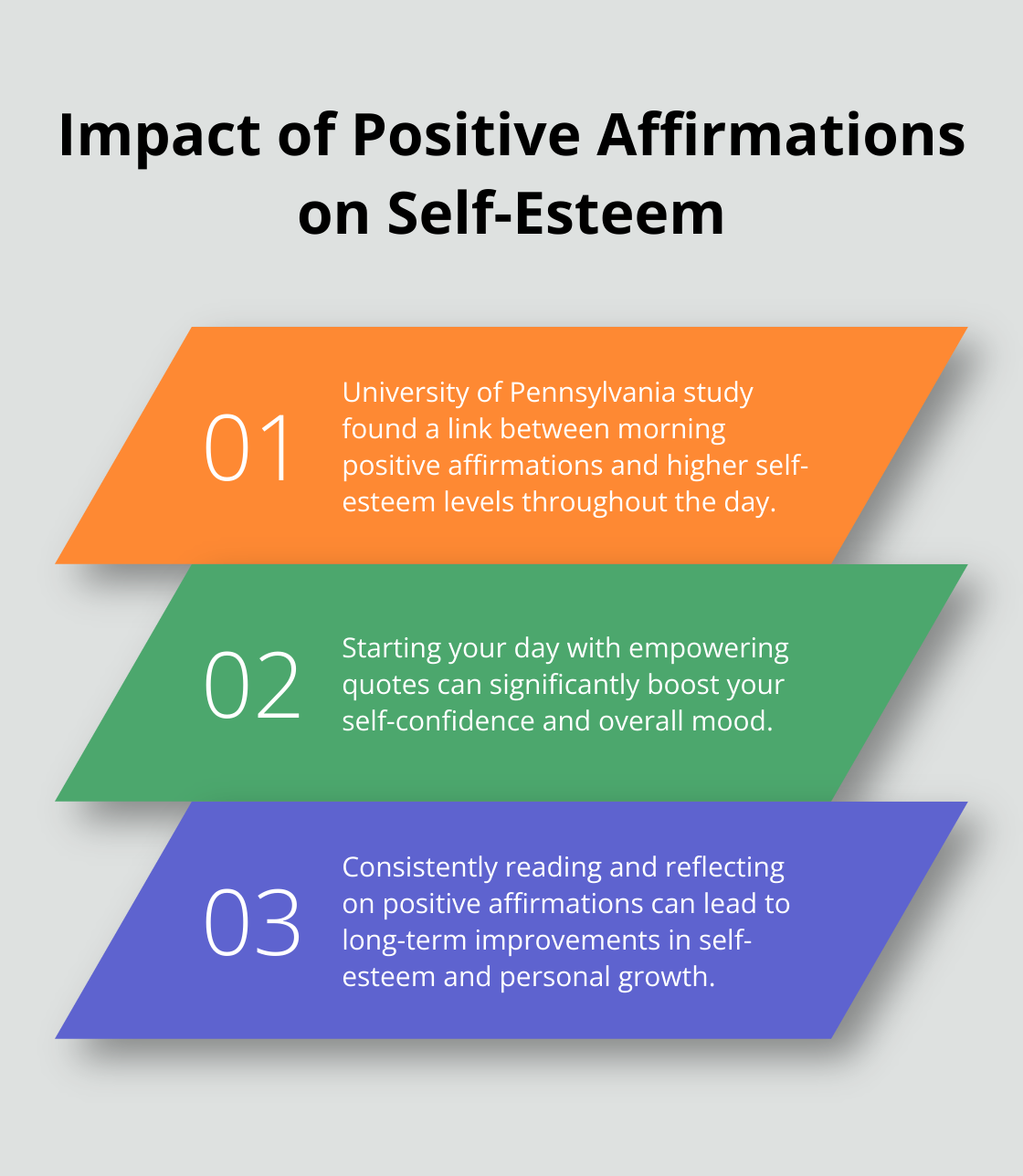 Impact of Positive Affirmations on Self-Esteem

01

University of Pennsylvania study found a link between morning positive affirmations and higher self-esteem levels throughout the day.

02

Starting your day with empowering quotes can significantly boost your self-confidence and overall mood.

03

Consistently reading and reflecting on positive affirmations can lead to long-term improvements in self-esteem and personal growth.