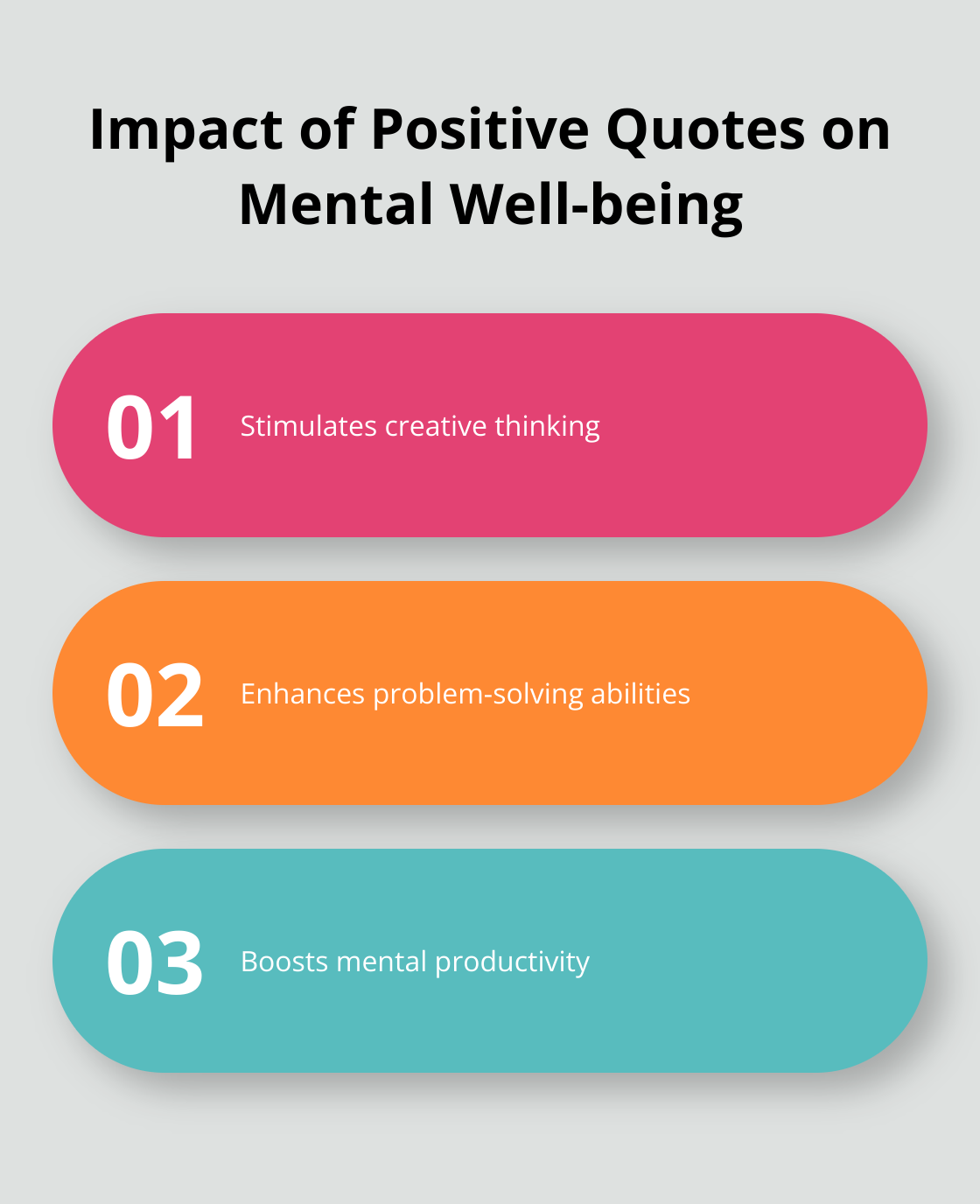 Impact of Positive Quotes on Mental Well-being

01 Stimulates creative thinking

02 Enhances problem-solving abilities

03 Boosts mental productivity