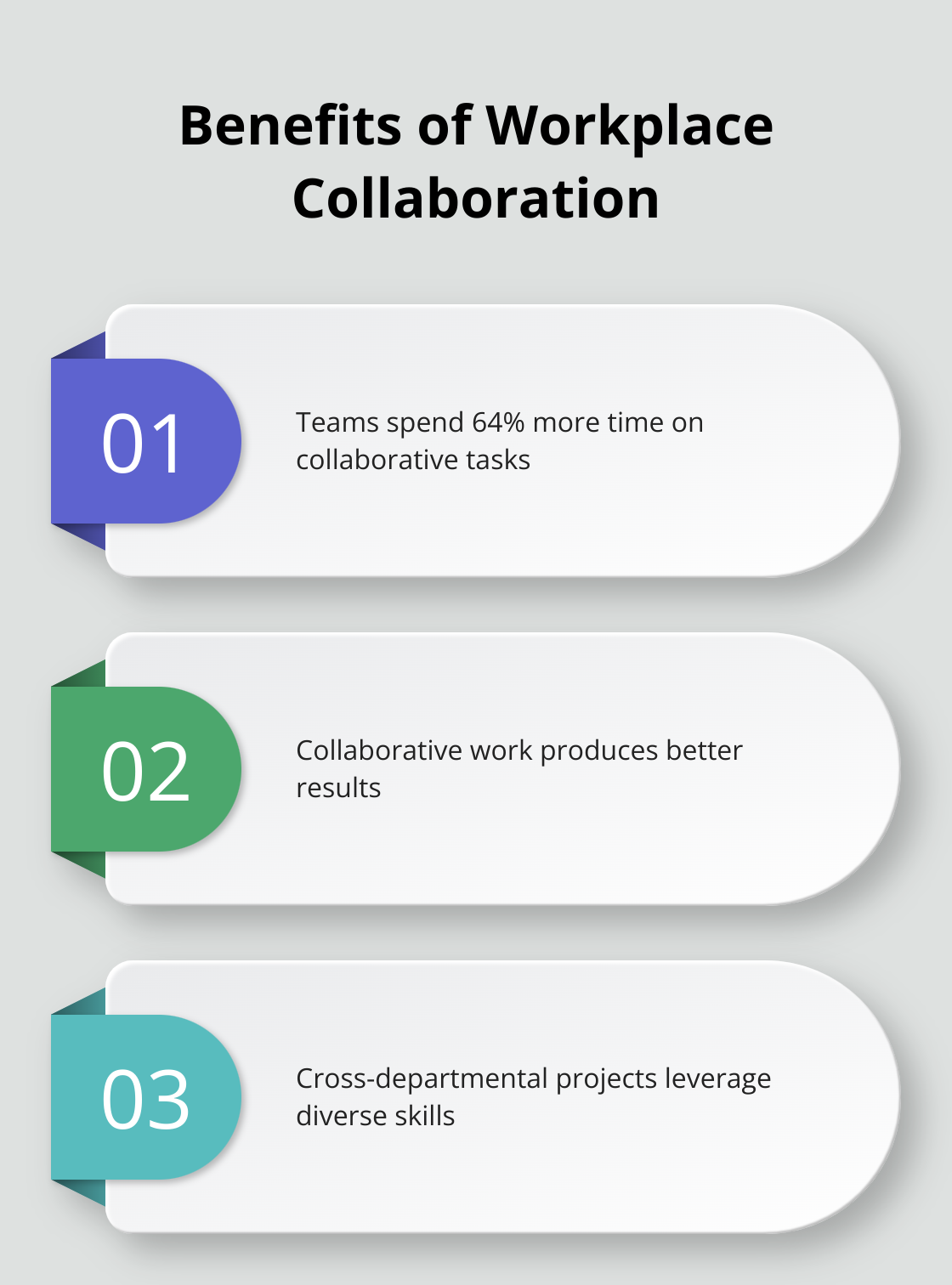 Benefits of Workplace Collaboration

01

Teams spend 64% more time on collaborative tasks

02

Collaborative work produces better results

03

Cross-departmental projects leverage diverse skills