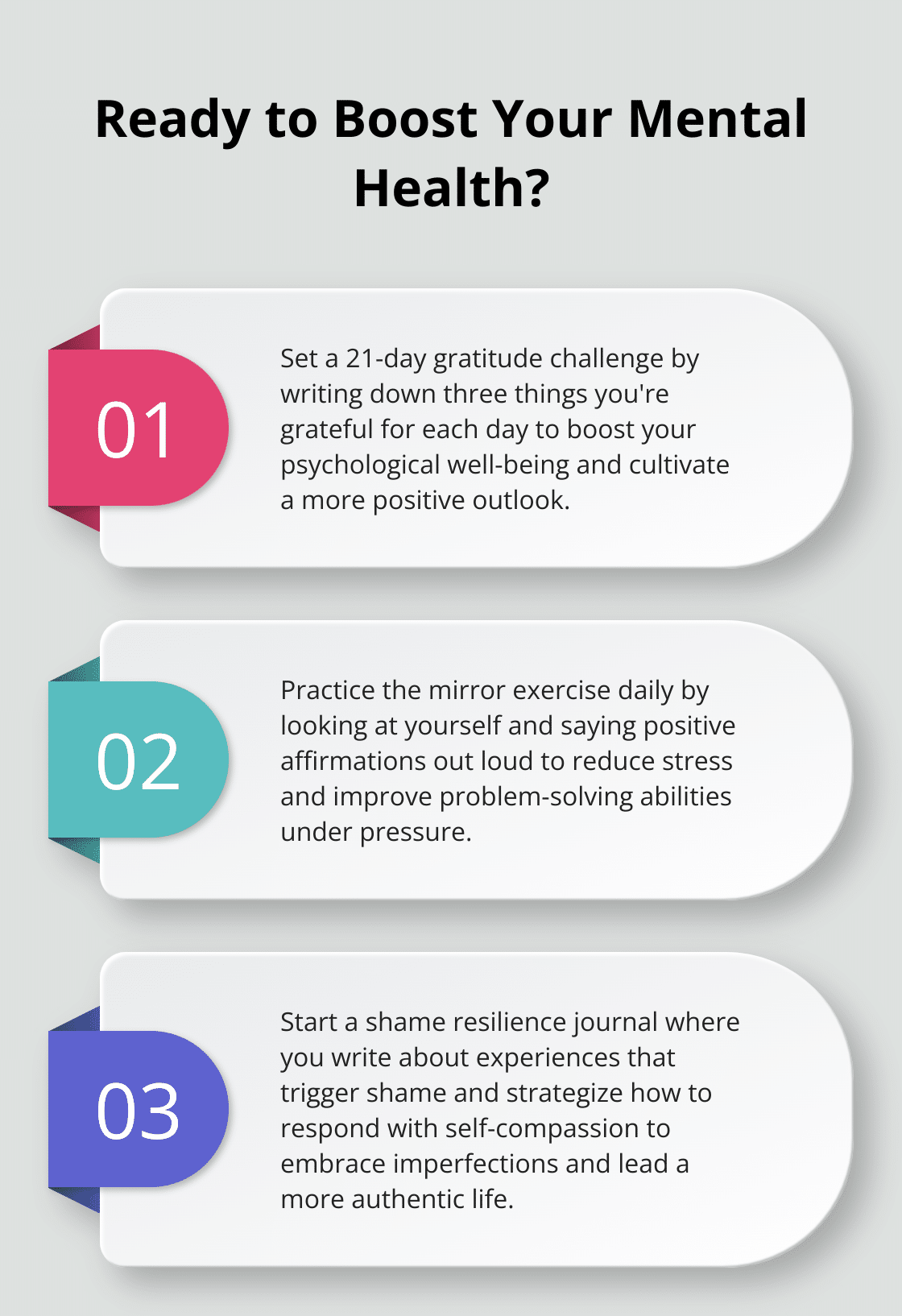 Ready to Boost Your Mental Health?

01

Set a 21-day gratitude challenge by writing down three things you're grateful for each day to boost your psychological well-being and cultivate a more positive outlook.

02

Practice the mirror exercise daily by looking at yourself and saying positive affirmations out loud to reduce stress and improve problem-solving abilities under pressure.

03

Start a shame resilience journal where you write about experiences that trigger shame and strategize how to respond with self-compassion to embrace imperfections and lead a more authentic life.