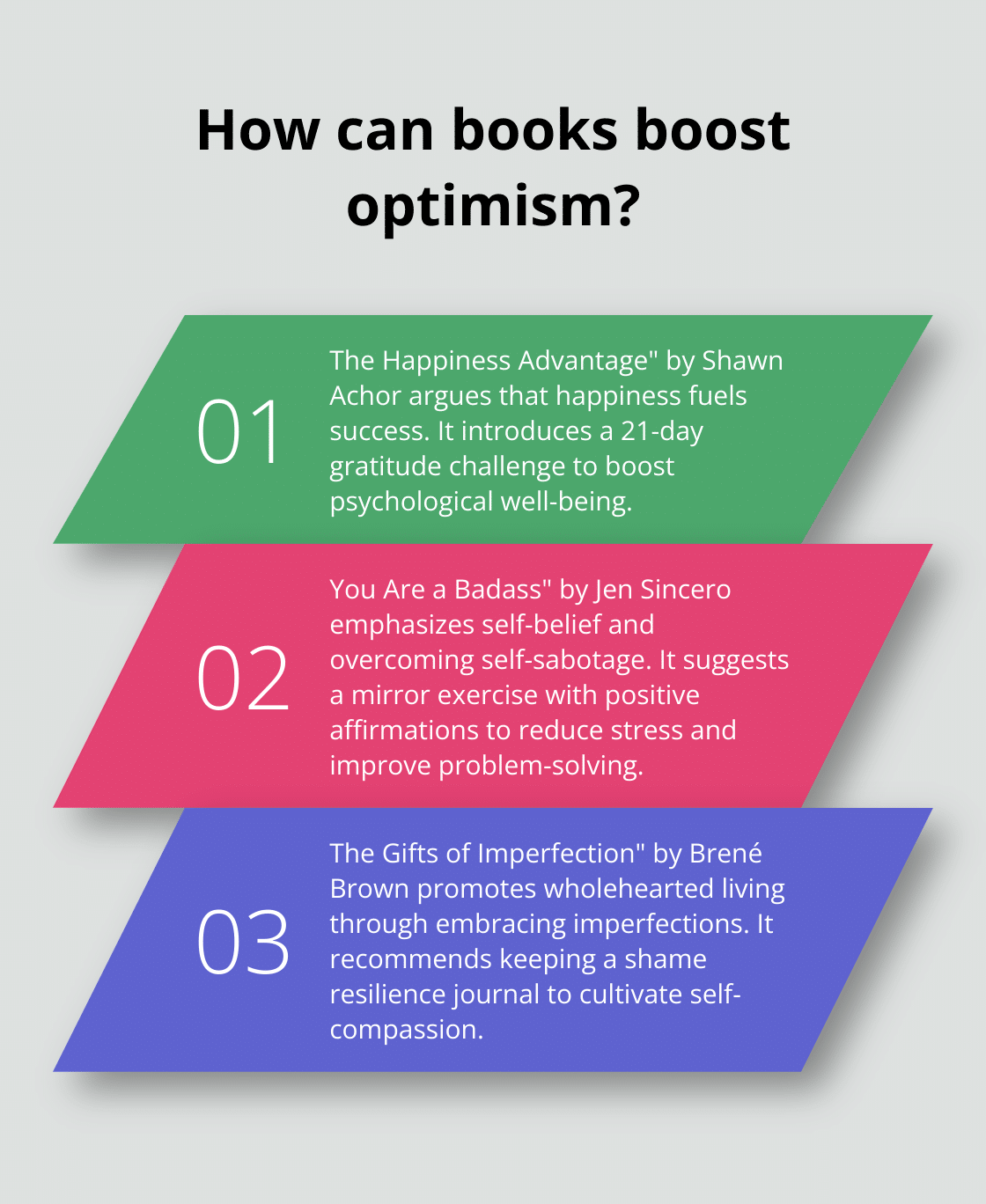 How can books boost optimism?

01

The Happiness Advantage" by Shawn Achor argues that happiness fuels success. It introduces a 21-day gratitude challenge to boost psychological well-being.

02

You Are a Badass" by Jen Sincero emphasizes self-belief and overcoming self-sabotage. It suggests a mirror exercise with positive affirmations to reduce stress and improve problem-solving.

03

The Gifts of Imperfection" by Brené Brown promotes wholehearted living through embracing imperfections. It recommends keeping a shame resilience journal to cultivate self-compassion.