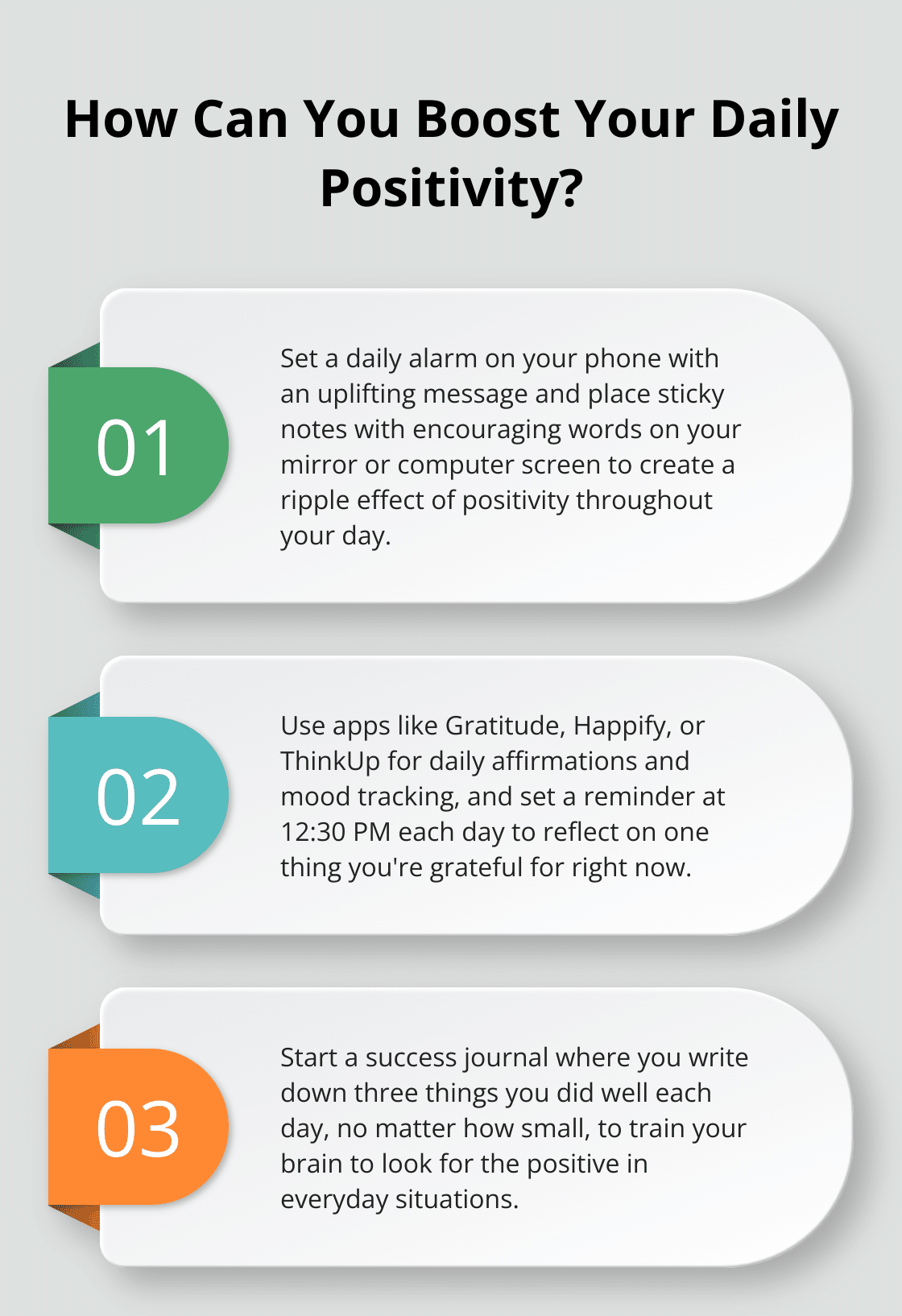 How Can You Boost Your Daily Positivity?

01

Set a daily alarm on your phone with an uplifting message and place sticky notes with encouraging words on your mirror or computer screen to create a ripple effect of positivity throughout your day.

02

Use apps like Gratitude, Happify, or ThinkUp for daily affirmations and mood tracking, and set a reminder at 12:30 PM each day to reflect on one thing you're grateful for right now.

03

Start a success journal where you write down three things you did well each day, no matter how small, to train your brain to look for the positive in everyday situations.