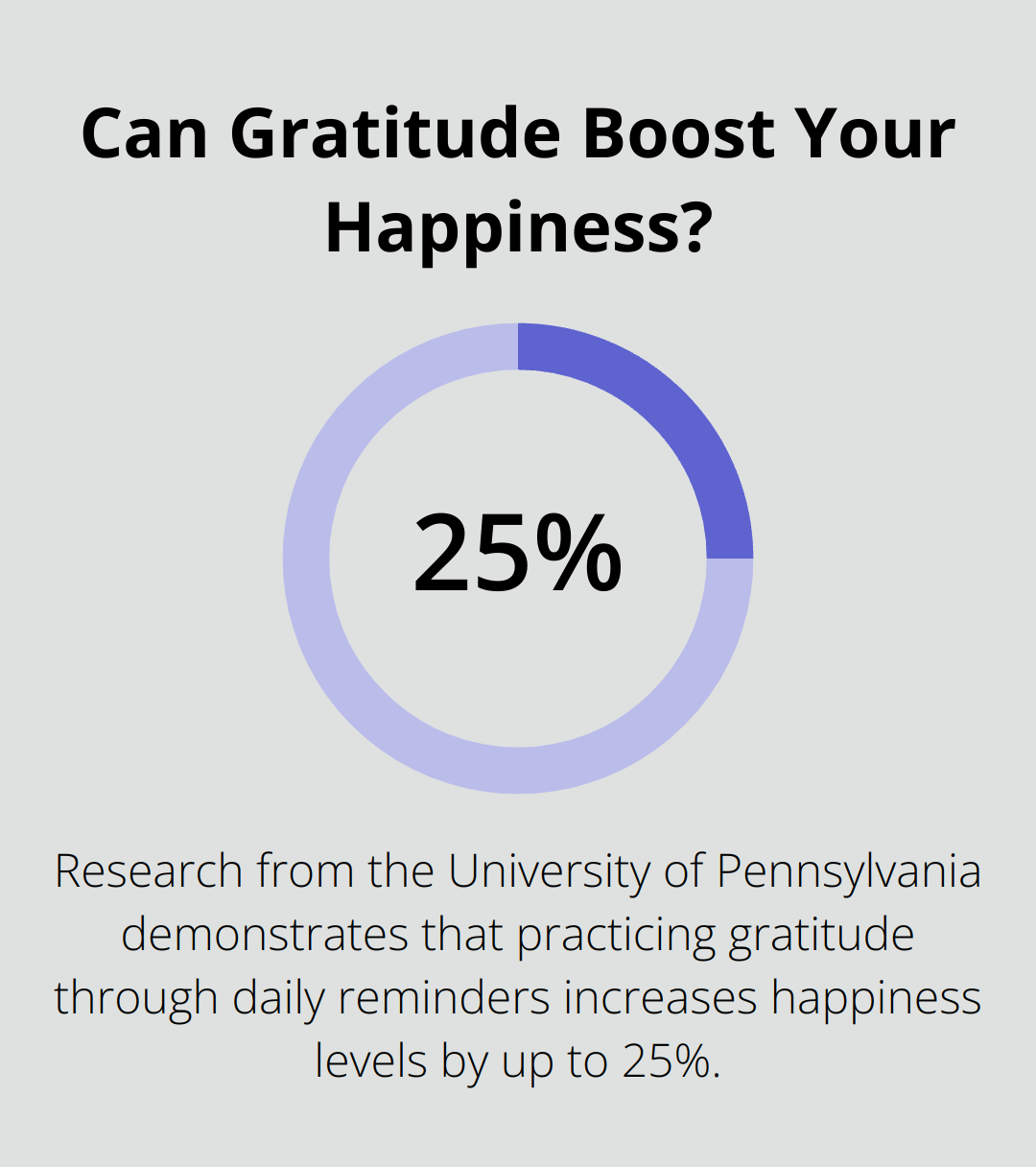 Can Gratitude Boost Your Happiness?

25%

Research from the University of Pennsylvania demonstrates that practicing gratitude through daily reminders increases happiness levels by up to 25%.