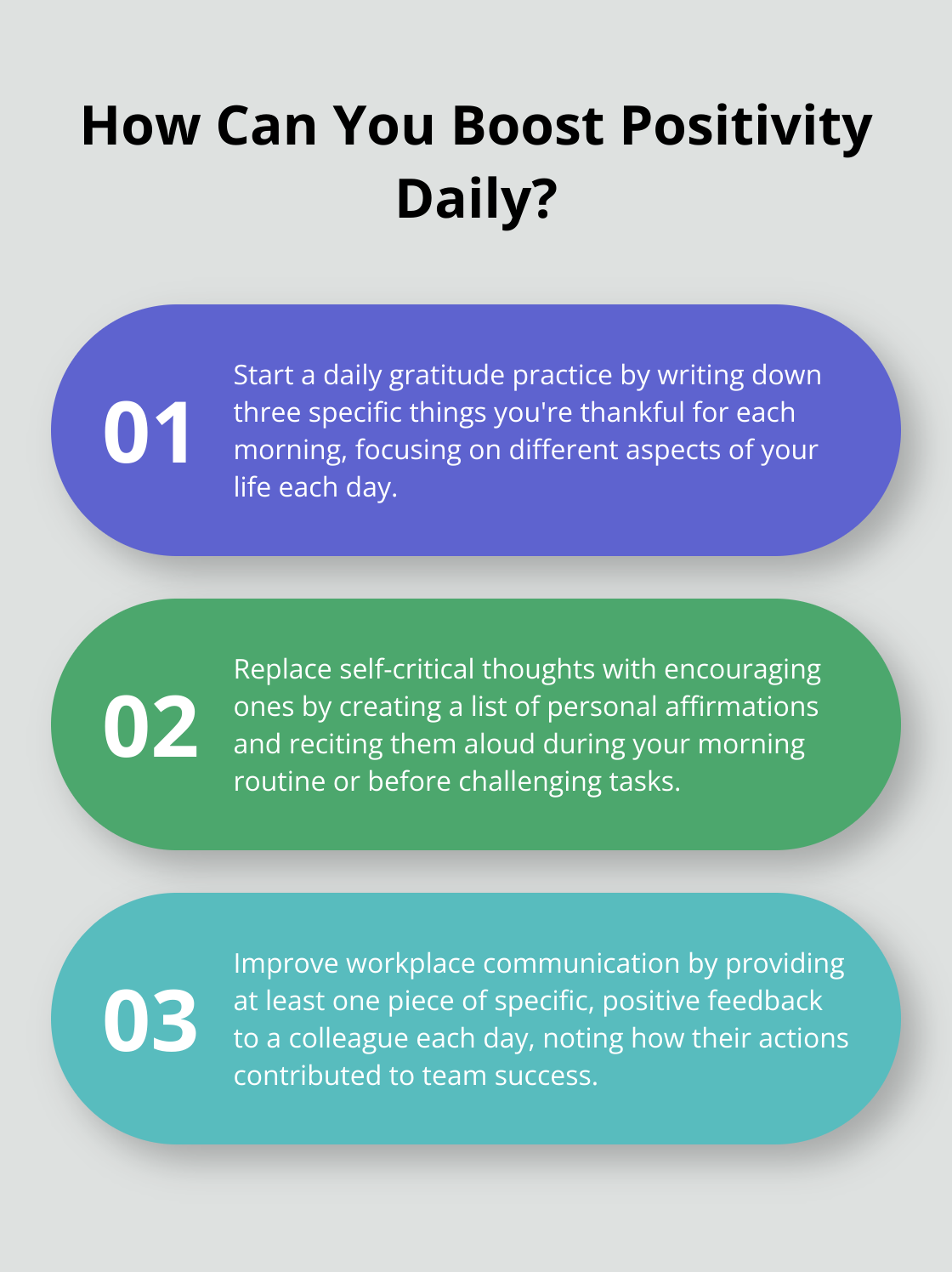 How Can You Boost Positivity Daily?

01

Start a daily gratitude practice by writing down three specific things you're thankful for each morning, focusing on different aspects of your life each day.

02

Replace self-critical thoughts with encouraging ones by creating a list of personal affirmations and reciting them aloud during your morning routine or before challenging tasks.

03

Improve workplace communication by providing at least one piece of specific, positive feedback to a colleague each day, noting how their actions contributed to team success.