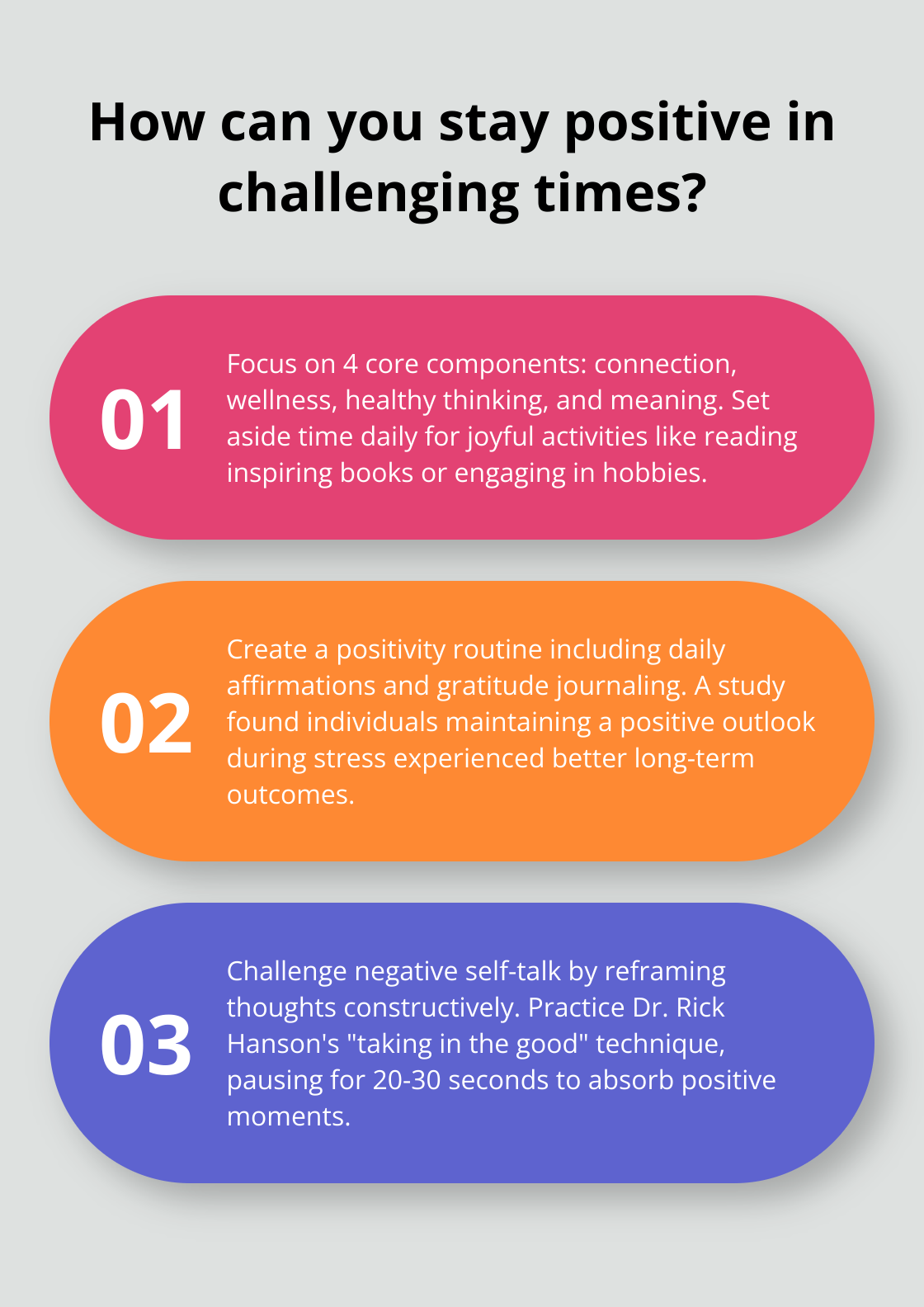 How can you stay positive in challenging times?

01

Focus on 4 core components: connection, wellness, healthy thinking, and meaning. Set aside time daily for joyful activities like reading inspiring books or engaging in hobbies.

02

Create a positivity routine including daily affirmations and gratitude journaling. A study found individuals maintaining a positive outlook during stress experienced better long-term outcomes.

03

Challenge negative self-talk by reframing thoughts constructively. Practice Dr. Rick Hanson's "taking in the good" technique, pausing for 20-30 seconds to absorb positive moments.