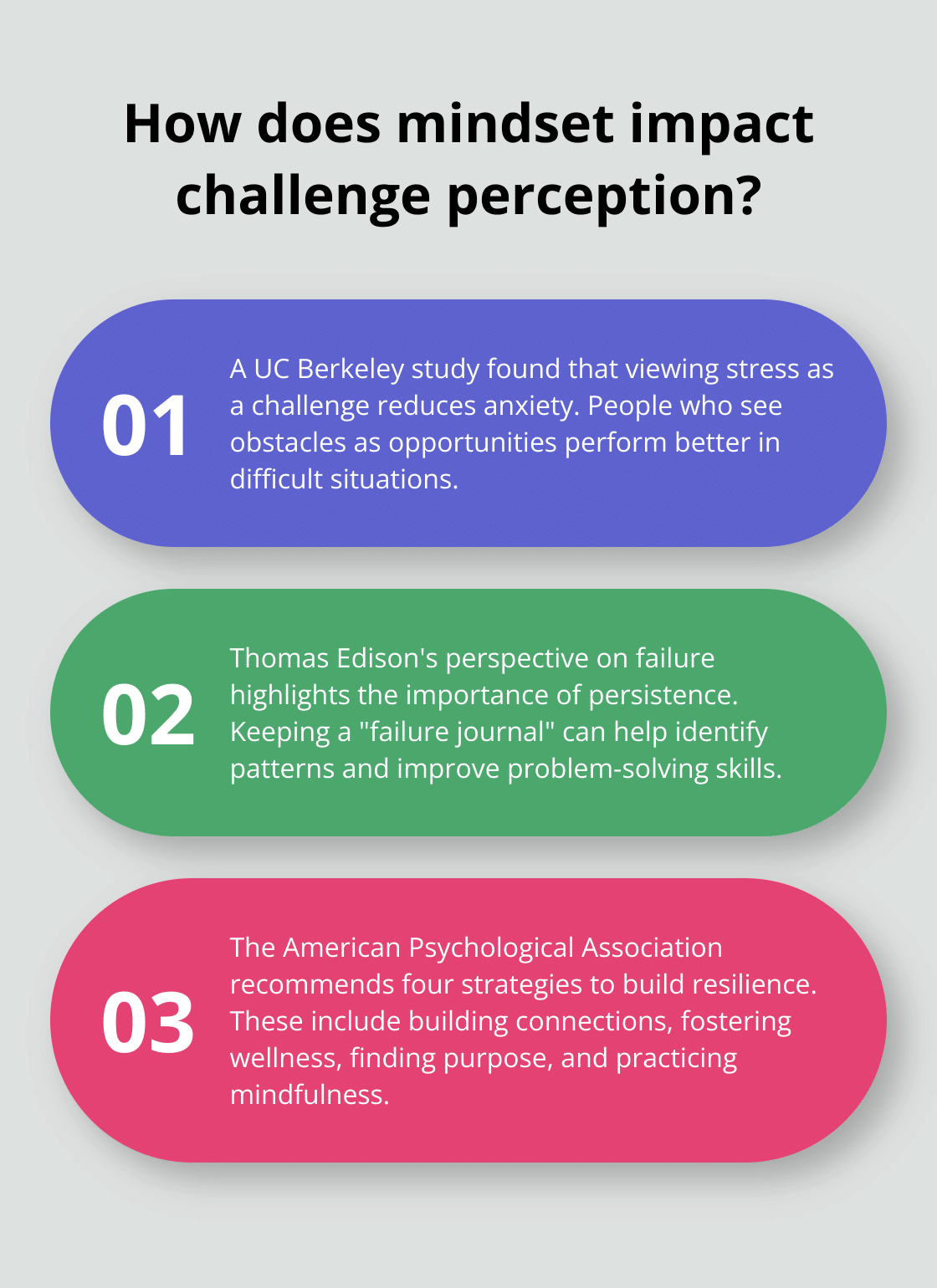 How does mindset impact challenge perception?

01

A UC Berkeley study found that viewing stress as a challenge reduces anxiety. People who see obstacles as opportunities perform better in difficult situations.

02

Thomas Edison's perspective on failure highlights the importance of persistence. Keeping a "failure journal" can help identify patterns and improve problem-solving skills.

03

The American Psychological Association recommends four strategies to build resilience. These include building connections, fostering wellness, finding purpose, and practicing mindfulness.