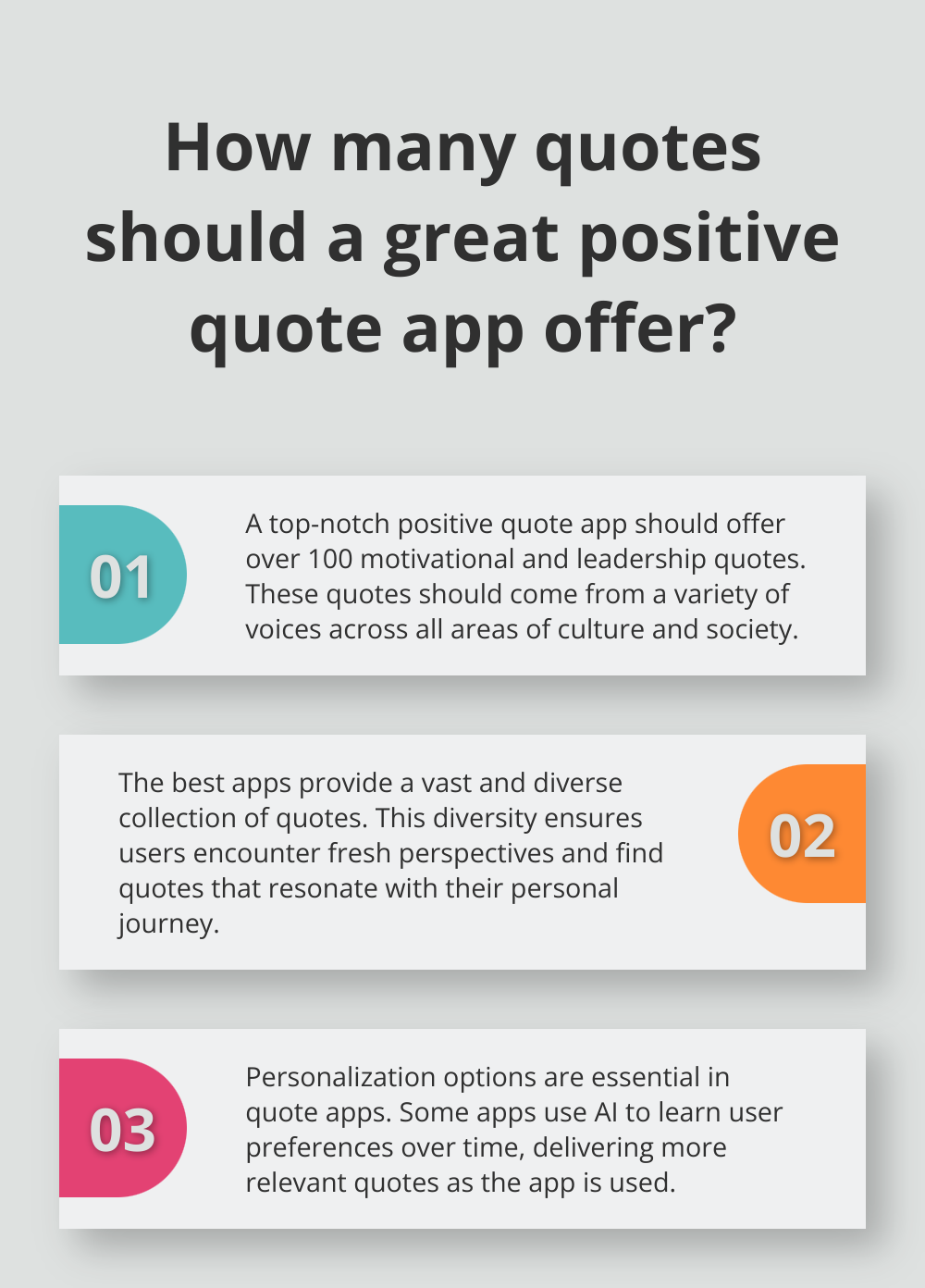 How many quotes should a great positive quote app offer?

01

A top-notch positive quote app should offer over 100 motivational and leadership quotes. These quotes should come from a variety of voices across all areas of culture and society.

The best apps provide a vast and diverse collection of quotes. This diversity ensures users encounter fresh perspectives and find quotes that resonate with their personal journey.

02

03

Personalization options are essential in quote apps. Some apps use AI to learn user preferences over time, delivering more relevant quotes as the app is used.